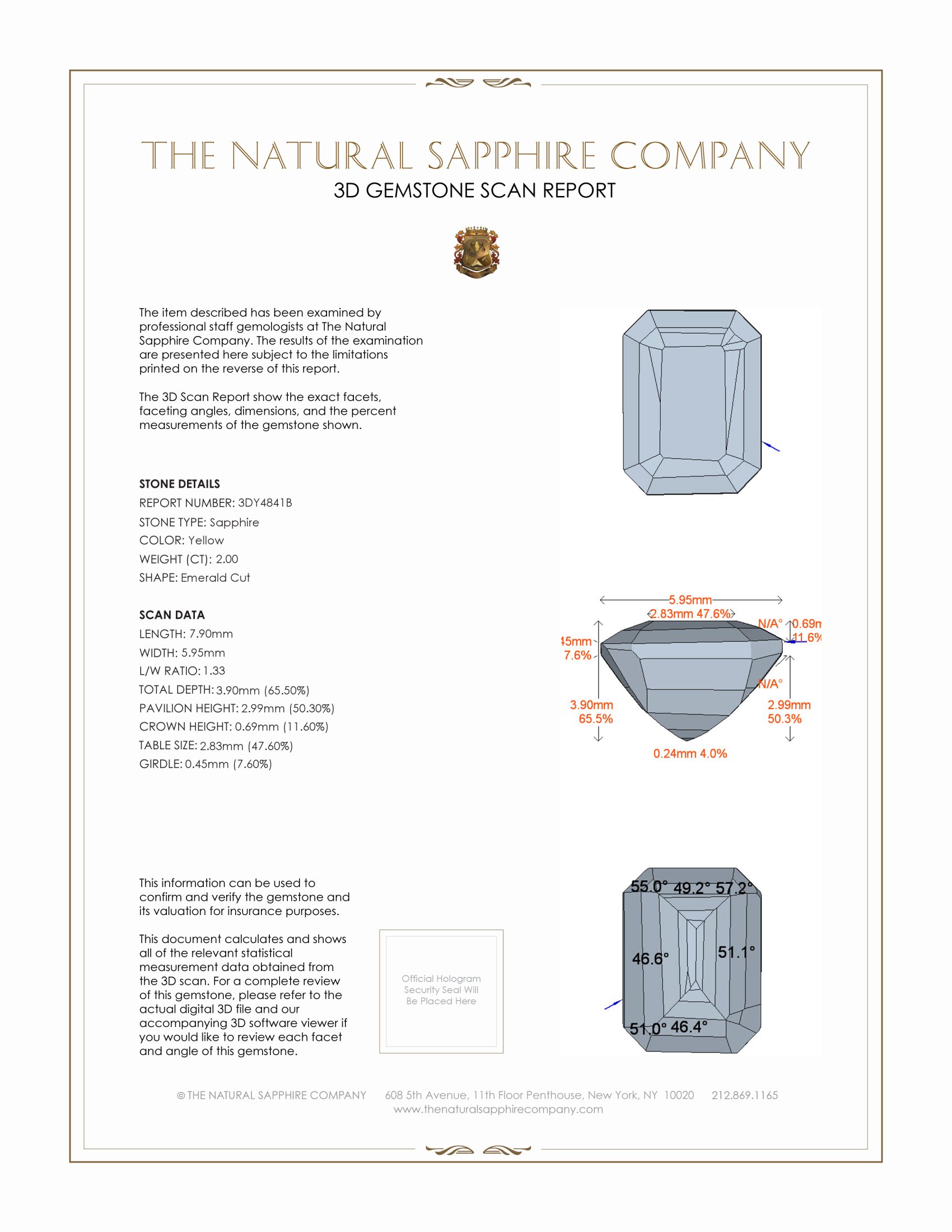 THE NATURAL SAPPHIRE COMPANY
3D GEMSTONE SCAN REPORT

The item described has been examined by professional staff gemologists at The Natural Sapphire Company. The results of the examination are presented here subject to the limitations printed on the reverse of this report.

The 3D Scan Report show the exact facets, faceting angles, dimensions, and the percent measurements of the gemstone shown.

STONE DETAILS
REPORT NUMBER: 3DY4841B
STONE TYPE: Sapphire
COLOR: Yellow
WEIGHT (CT): 2.00
SHAPE: Emerald Cut

SCAN DATA
LENGTH: 7.90mm
WIDTH: 5.95mm
L/W RATIO: 1.33
TOTAL DEPTH: 3.90mm (65.50%)
PAVILION HEIGHT: 2.99mm (50.30%)
CROWN HEIGHT: 0.69mm (11.60%)
TABLE SIZE: 2.83mm (47.60%)
GIRDLE: 0.45mm (7.60%)

5.95mm
2.83mm 47.6%
N/A°
0.69m
11.6%
45mm
7.6%
N/A°
3.90mm
65.5%
2.99mm
50.3%
0.24mm 4.0%

This information can be used to confirm and verify the gemstone and its valuation for insurance purposes.

This document calculates and shows all of the relevant statistical measurement data obtained from the 3D scan. For a complete review of this gemstone, please refer to the actual digital 3D file and our accompanying 3D software viewer if you would like to review each facet and angle of this gemstone.

Official Hologram Security Seal Will Be Placed Here

55.0° 49.2° 57.2°
46.6°
51.1°
51.0° 46.4°

© THE NATURAL SAPPHIRE COMPANY 608 5th Avenue, 11th Floor Penthouse, New York, NY 10020 212.869.1165
www.thenaturalsapphirecompany.com