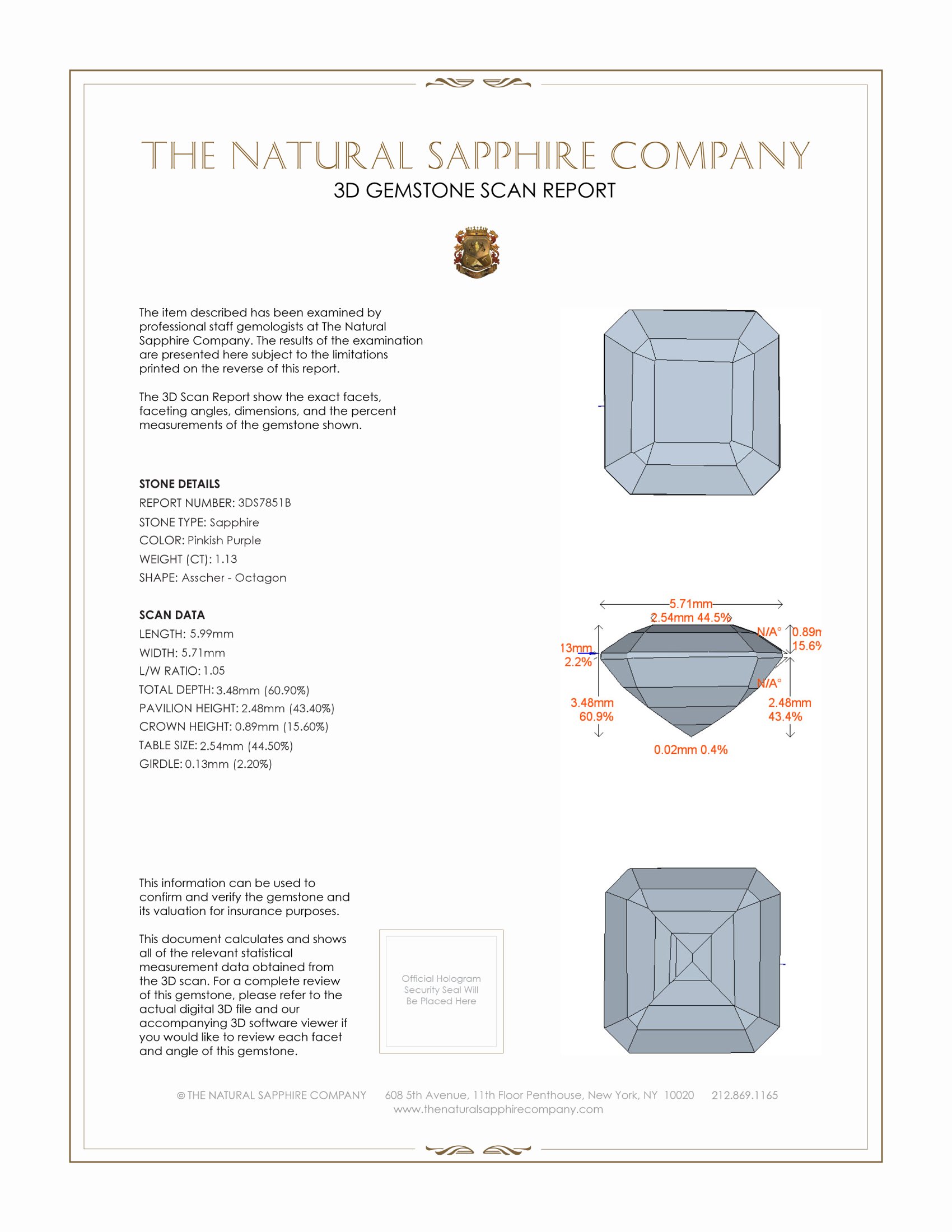 THE NATURAL SAPPHIRE COMPANY
3D GEMSTONE SCAN REPORT

The item described has been examined by professional staff gemologists at The Natural Sapphire Company. The results of the examination are presented here subject to the limitations printed on the reverse of this report.

The 3D Scan Report show the exact facets, faceting angles, dimensions, and the percent measurements of the gemstone shown.

STONE DETAILS
REPORT NUMBER: 3DS7851B
STONE TYPE: Sapphire
COLOR: Pinkish Purple
WEIGHT (CT): 1.13
SHAPE: Asscher - Octagon

SCAN DATA
LENGTH: 5.99mm
WIDTH: 5.71mm
L/W RATIO: 1.05
TOTAL DEPTH: 3.48mm (60.90%)
PAVILION HEIGHT: 2.48mm (43.40%)
CROWN HEIGHT: 0.89mm (15.60%)
TABLE SIZE: 2.54mm (44.50%)
GIRDLE: 0.13mm (2.20%)

5.71mm
2.54mm 44.5%
N/A°
0.89m
15.6%
13mm
2.2%
N/A°
3.48mm
60.9%
2.48mm
43.4%
0.02mm 0.4%

This information can be used to confirm and verify the gemstone and its valuation for insurance purposes.

This document calculates and shows all of the relevant statistical measurement data obtained from the 3D scan. For a complete review of this gemstone, please refer to the actual digital 3D file and our accompanying 3D software viewer if you would like to review each facet and angle of this gemstone.

Official Hologram Security Seal Will Be Placed Here

© THE NATURAL SAPPHIRE COMPANY 608 5th Avenue, 11th Floor Penthouse, New York, NY 10020 212.869.1165
www.thenaturalsapphirecompany.com