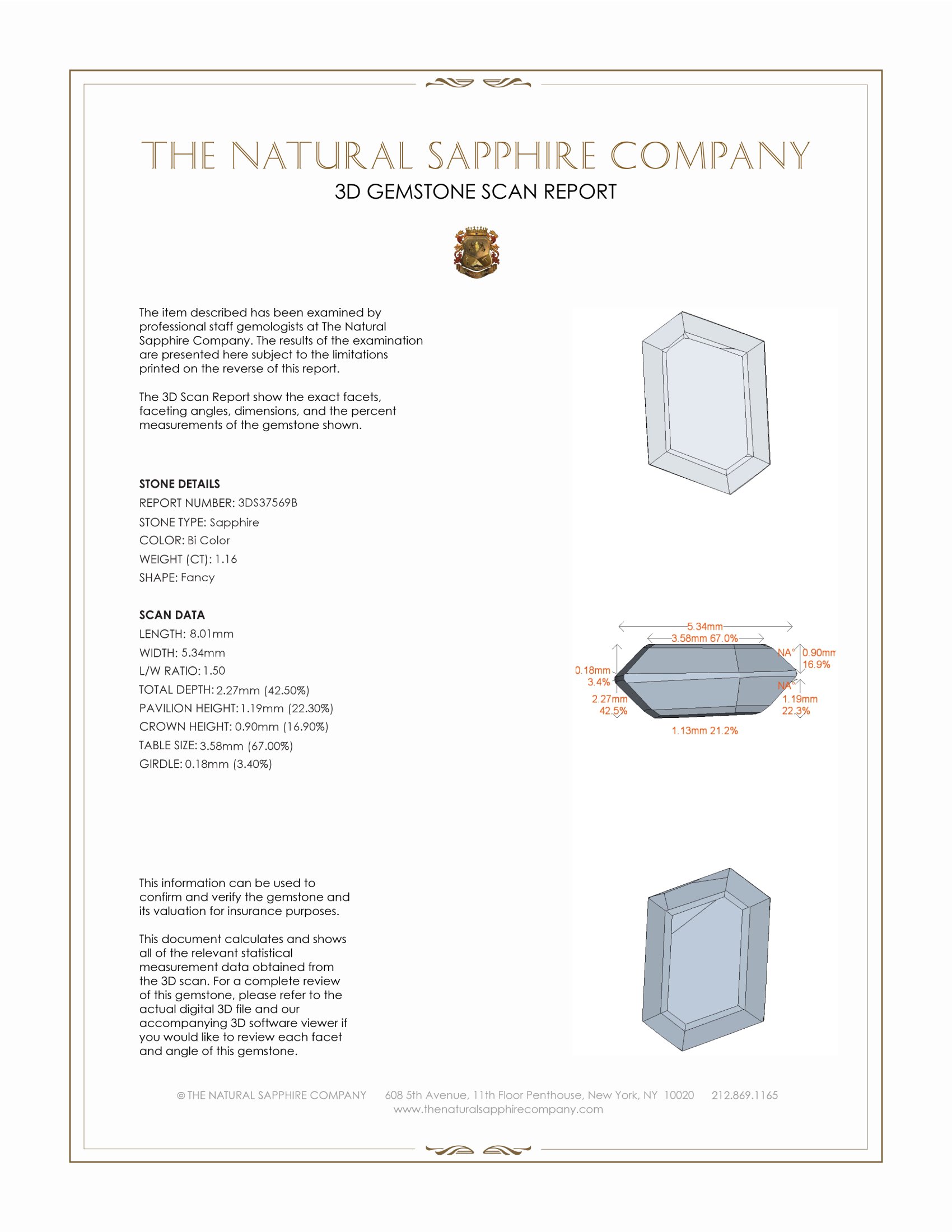 THE NATURAL SAPPHIRE COMPANY
3D GEMSTONE SCAN REPORT

The item described has been examined by professional staff gemologists at The Natural Sapphire Company. The results of the examination are presented here subject to the limitations printed on the reverse of this report.

The 3D Scan Report show the exact facets, faceting angles, dimensions, and the percent measurements of the gemstone shown.

STONE DETAILS
REPORT NUMBER: 3DS37569B
STONE TYPE: Sapphire
COLOR: Bi Color
WEIGHT (CT): 1.16
SHAPE: Fancy

SCAN DATA
LENGTH: 8.01mm
WIDTH: 5.34mm
L/W RATIO: 1.50
TOTAL DEPTH: 2.27mm (42.50%)
PAVILION HEIGHT: 1.19mm (22.30%)
CROWN HEIGHT: 0.90mm (16.90%)
TABLE SIZE: 3.58mm (67.00%)
GIRDLE: 0.18mm (3.40%)

5.34mm
3.58mm 67.0%
NA°
0.90mm
16.9%
0.18mm
3.4%
NA°
2.27mm
42.5%
1.19mm
22.3%
1.13mm 21.2%

This information can be used to confirm and verify the gemstone and its valuation for insurance purposes.

This document calculates and shows all of the relevant statistical measurement data obtained from the 3D scan. For a complete review of this gemstone, please refer to the actual digital 3D file and our accompanying 3D software viewer if you would like to review each facet and angle of this gemstone.

© THE NATURAL SAPPHIRE COMPANY 608 5th Avenue, 11th Floor Penthouse, New York, NY 10020 212.869.1165
www.thenaturalsapphirecompany.com