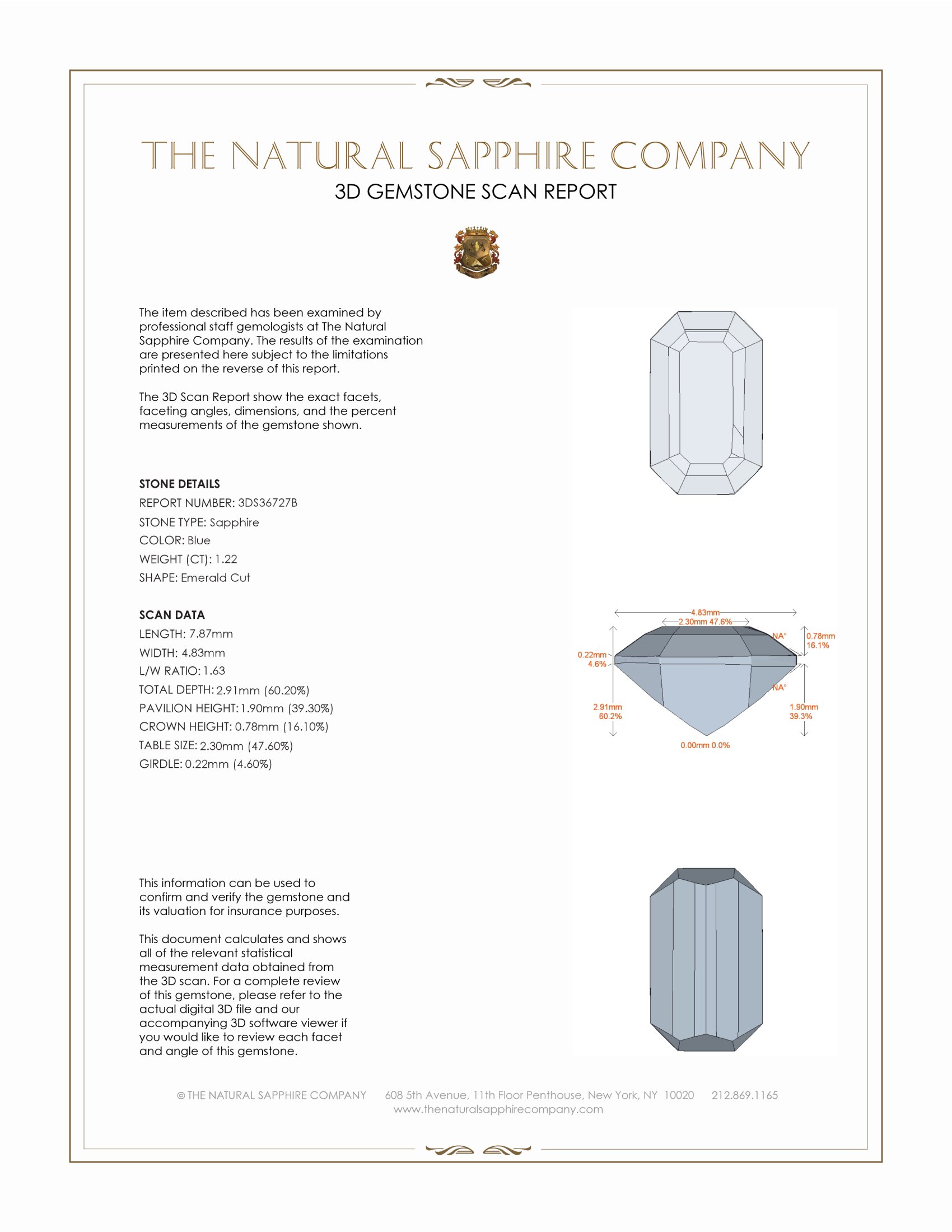 THE NATURAL SAPPHIRE COMPANY

3D GEMSTONE SCAN REPORT

The item described has been examined by professional staff gemologists at The Natural Sapphire Company. The results of the examination are presented here subject to the limitations printed on the reverse of this report.

The 3D Scan Report show the exact facets, faceting angles, dimensions, and the percent measurements of the gemstone shown.

STONE DETAILS
REPORT NUMBER: 3DS36727B
STONE TYPE: Sapphire
COLOR: Blue
WEIGHT (CT): 1.22
SHAPE: Emerald Cut

SCAN DATA
LENGTH: 7.87mm
WIDTH: 4.83mm
L/W RATIO: 1.63
TOTAL DEPTH: 2.91mm (60.20%)
PAVILION HEIGHT: 1.90mm (39.30%)
CROWN HEIGHT: 0.78mm (16.10%)
TABLE SIZE: 2.30mm (47.60%)
GIRDLE: 0.22mm (4.60%)

4.83mm
2.30mm 47.6%
NA°
0.78mm
16.1%
0.22mm
4.6%
NA°
2.91mm
60.2%
1.90mm
39.3%
0.00mm 0.0%

This information can be used to confirm and verify the gemstone and its valuation for insurance purposes.

This document calculates and shows all of the relevant statistical measurement data obtained from the 3D scan. For a complete review of this gemstone, please refer to the actual digital 3D file and our accompanying 3D software viewer if you would like to review each facet and angle of this gemstone.

© THE NATURAL SAPPHIRE COMPANY 608 5th Avenue, 11th Floor Penthouse, New York, NY 10020 212.869.1165
www.thenaturalsapphirecompany.com