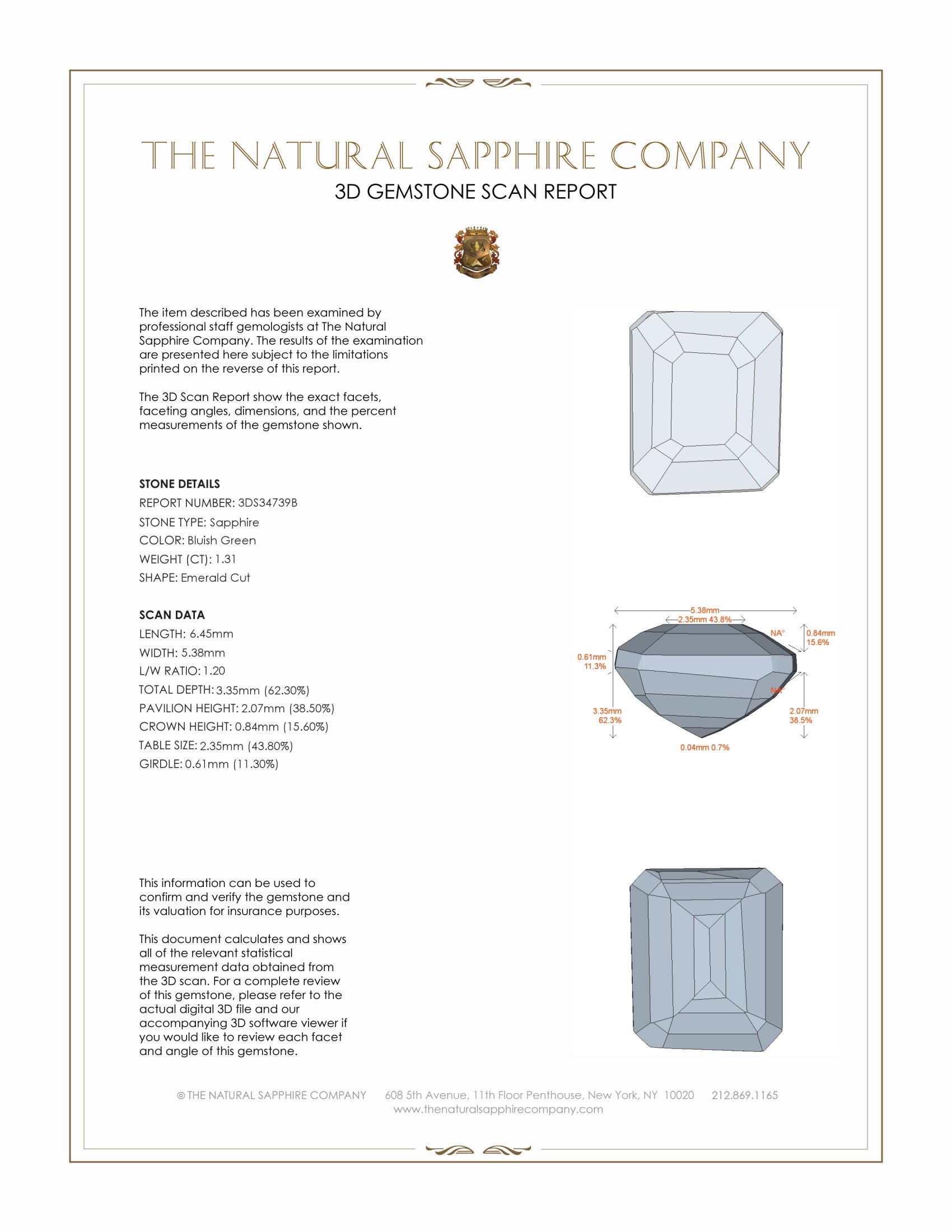 THE NATURAL SAPPHIRE COMPANY
3D GEMSTONE SCAN REPORT

The item described has been examined by professional staff gemologists at The Natural Sapphire Company. The results of the examination are presented here subject to the limitations printed on the reverse of this report.

The 3D Scan Report show the exact facets, faceting angles, dimensions, and the percent measurements of the gemstone shown.

STONE DETAILS
REPORT NUMBER: 3DS34739B
STONE TYPE: Sapphire
COLOR: Bluish Green
WEIGHT (CT): 1.31
SHAPE: Emerald Cut

SCAN DATA
LENGTH: 6.45mm
WIDTH: 5.38mm
L/W RATIO: 1.20
TOTAL DEPTH: 3.35mm (62.30%)
PAVILION HEIGHT: 2.07mm (38.50%)
CROWN HEIGHT: 0.84mm (15.60%)
TABLE SIZE: 2.35mm (43.80%)
GIRDLE: 0.61mm (11.30%)

5.38mm
2.35mm 43.8%
NA°
0.84mm 15.6%
0.61mm 11.3%
NA°
3.35mm 62.3%
2.07mm 38.5%
0.04mm 0.7%

This information can be used to confirm and verify the gemstone and its valuation for insurance purposes.

This document calculates and shows all of the relevant statistical measurement data obtained from the 3D scan. For a complete review of this gemstone, please refer to the actual digital 3D file and our accompanying 3D software viewer if you would like to review each facet and angle of this gemstone.

© THE NATURAL SAPPHIRE COMPANY 608 5th Avenue, 11th Floor Penthouse, New York, NY 10020 212.869.1165
www.thenaturalsapphirecompany.com