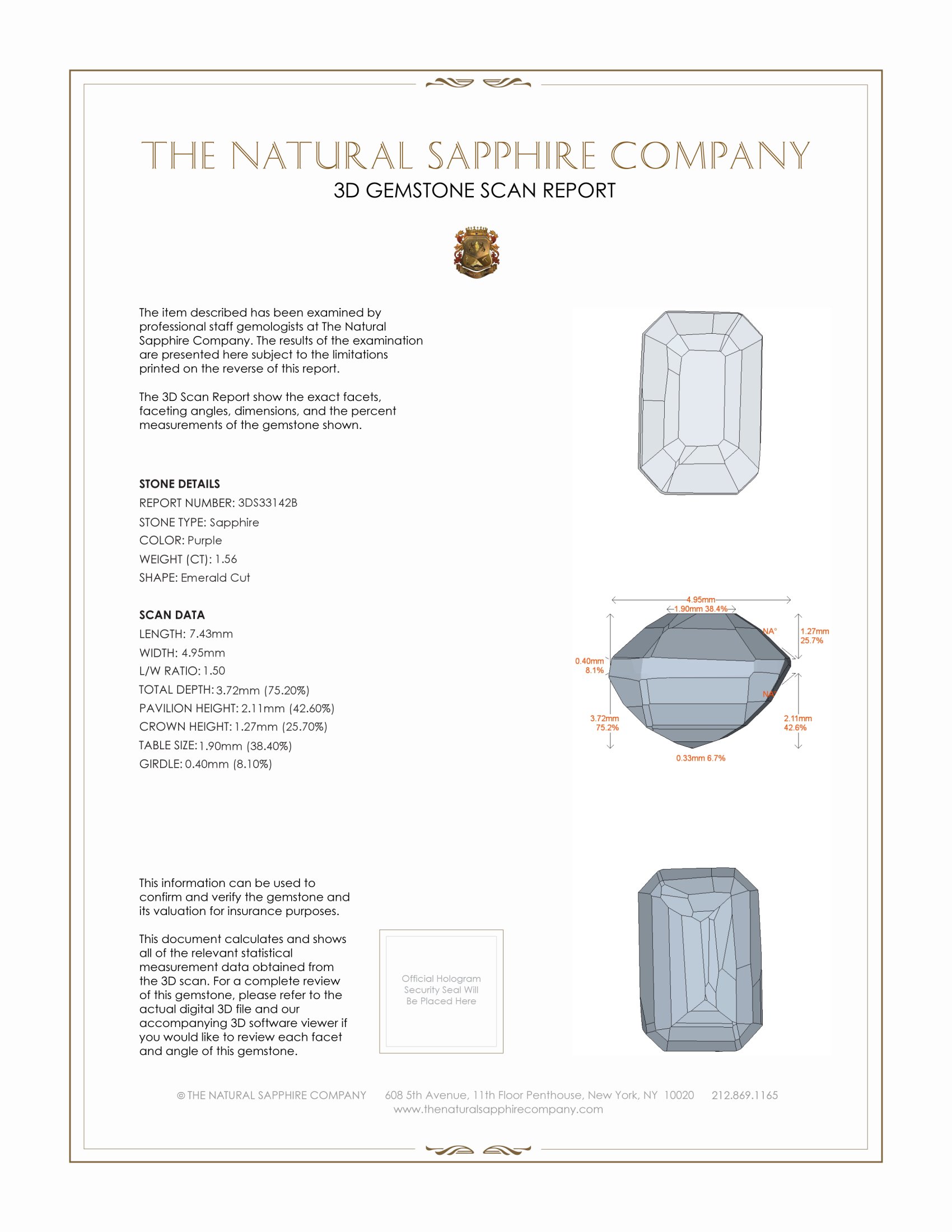 THE NATURAL SAPPHIRE COMPANY
3D GEMSTONE SCAN REPORT

The item described has been examined by professional staff gemologists at The Natural Sapphire Company. The results of the examination are presented here subject to the limitations printed on the reverse of this report.

The 3D Scan Report show the exact facets, faceting angles, dimensions, and the percent measurements of the gemstone shown.

STONE DETAILS
REPORT NUMBER: 3DS33142B
STONE TYPE: Sapphire
COLOR: Purple
WEIGHT (CT): 1.56
SHAPE: Emerald Cut

SCAN DATA
LENGTH: 7.43mm
WIDTH: 4.95mm
L/W RATIO: 1.50
TOTAL DEPTH: 3.72mm (75.20%)
PAVILION HEIGHT: 2.11mm (42.60%)
CROWN HEIGHT: 1.27mm (25.70%)
TABLE SIZE: 1.90mm (38.40%)
GIRDLE: 0.40mm (8.10%)

4.95mm
1.90mm 38.4%
NA°
1.27mm 25.7%
0.40mm 8.1%
NA°
3.72mm 75.2%
2.11mm 42.6%
0.33mm 6.7%

This information can be used to confirm and verify the gemstone and its valuation for insurance purposes.

This document calculates and shows all of the relevant statistical measurement data obtained from the 3D scan. For a complete review of this gemstone, please refer to the actual digital 3D file and our accompanying 3D software viewer if you would like to review each facet and angle of this gemstone.

Official Hologram Security Seal Will Be Placed Here

© THE NATURAL SAPPHIRE COMPANY 608 5th Avenue, 11th Floor Penthouse, New York, NY 10020 212.869.1165
www.thenaturalsapphirecompany.com