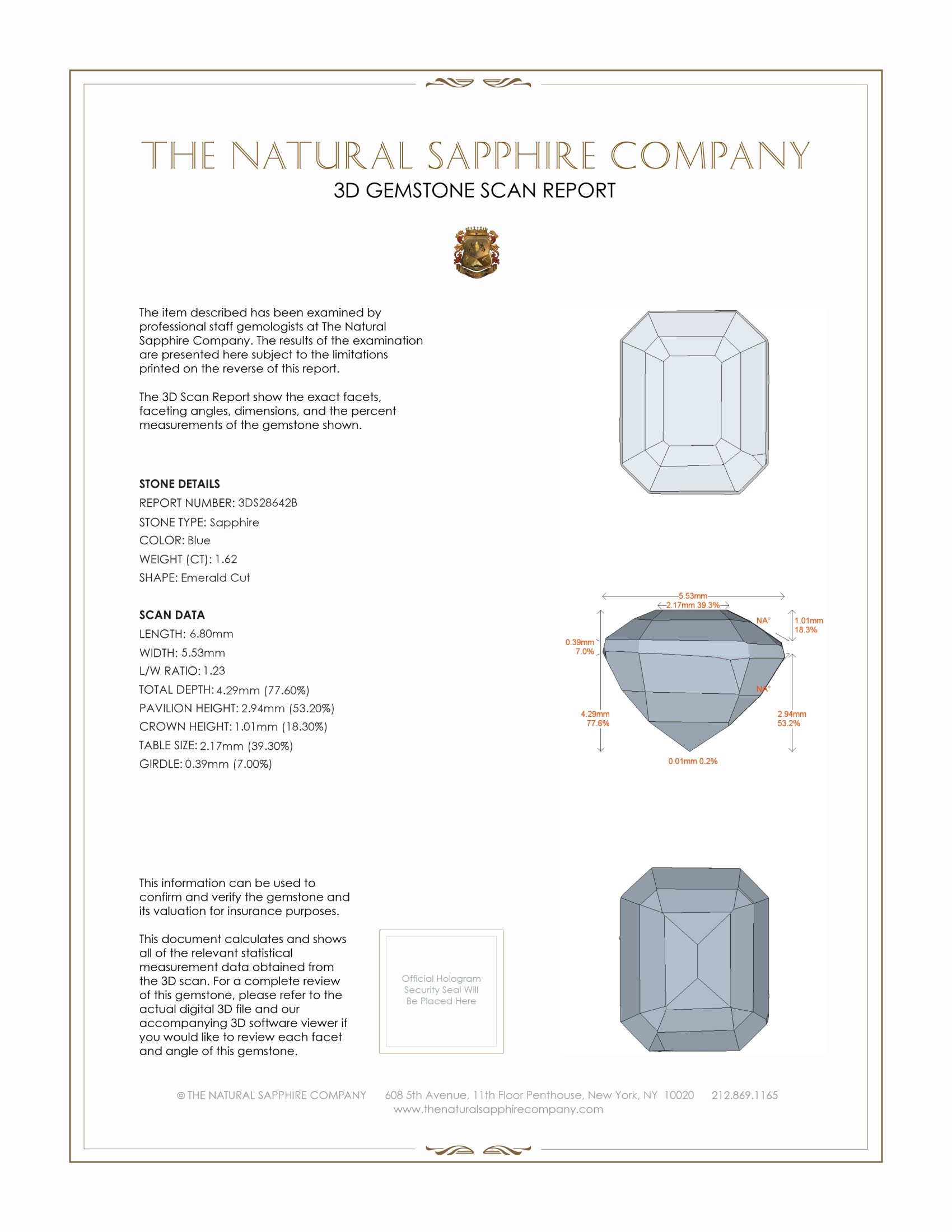 THE NATURAL SAPPHIRE COMPANY
3D GEMSTONE SCAN REPORT

The item described has been examined by professional staff gemologists at The Natural Sapphire Company. The results of the examination are presented here subject to the limitations printed on the reverse of this report.

The 3D Scan Report show the exact facets, faceting angles, dimensions, and the percent measurements of the gemstone shown.

STONE DETAILS
REPORT NUMBER: 3DS28642B
STONE TYPE: Sapphire
COLOR: Blue
WEIGHT (CT): 1.62
SHAPE: Emerald Cut

SCAN DATA
LENGTH: 6.80mm
WIDTH: 5.53mm
L/W RATIO: 1.23
TOTAL DEPTH: 4.29mm (77.60%)
PAVILION HEIGHT: 2.94mm (53.20%)
CROWN HEIGHT: 1.01mm (18.30%)
TABLE SIZE: 2.17mm (39.30%)
GIRDLE: 0.39mm (7.00%)

5.53mm
2.17mm 39.3%
NA°
1.01mm
18.3%
0.39mm
7.0%
NA°
4.29mm
77.6%
2.94mm
53.2%
0.01mm 0.2%

This information can be used to confirm and verify the gemstone and its valuation for insurance purposes.

This document calculates and shows all of the relevant statistical measurement data obtained from the 3D scan. For a complete review of this gemstone, please refer to the actual digital 3D file and our accompanying 3D software viewer if you would like to review each facet and angle of this gemstone.

Official Hologram Security Seal Will Be Placed Here

© THE NATURAL SAPPHIRE COMPANY 608 5th Avenue, 11th Floor Penthouse, New York, NY 10020 212.869.1165
www.thenaturalsapphirecompany.com