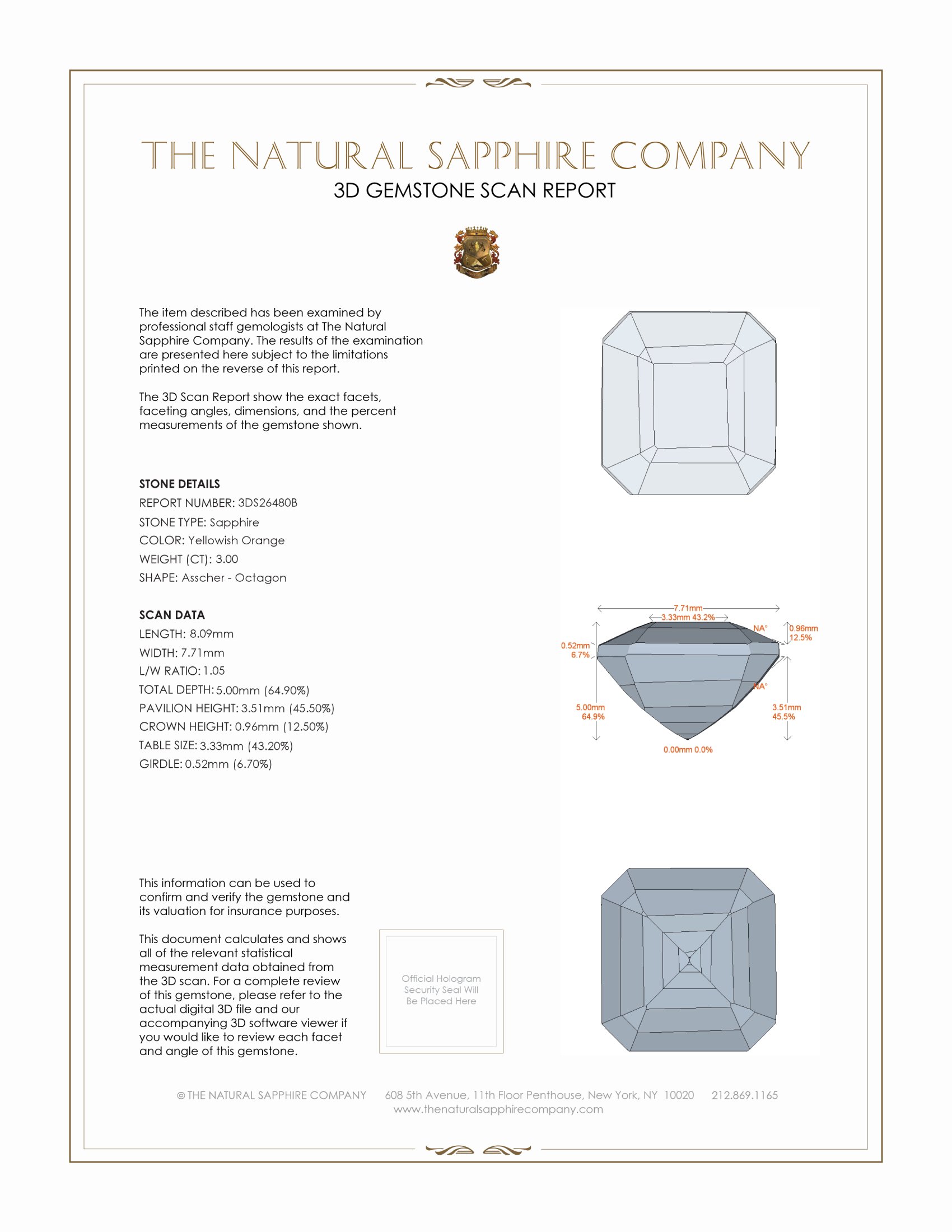 THE NATURAL SAPPHIRE COMPANY
3D GEMSTONE SCAN REPORT

The item described has been examined by professional staff gemologists at The Natural Sapphire Company. The results of the examination are presented here subject to the limitations printed on the reverse of this report.

The 3D Scan Report show the exact facets, faceting angles, dimensions, and the percent measurements of the gemstone shown.

STONE DETAILS
REPORT NUMBER: 3DS26480B
STONE TYPE: Sapphire
COLOR: Yellowish Orange
WEIGHT (CT): 3.00
SHAPE: Asscher - Octagon

SCAN DATA
LENGTH: 8.09mm
WIDTH: 7.71mm
L/W RATIO: 1.05
TOTAL DEPTH: 5.00mm (64.90%)
PAVILION HEIGHT: 3.51mm (45.50%)
CROWN HEIGHT: 0.96mm (12.50%)
TABLE SIZE: 3.33mm (43.20%)
GIRDLE: 0.52mm (6.70%)

7.71mm
3.33mm 43.2%
NA°
0.96mm 12.5%
0.52mm 6.7%
NA°
5.00mm 64.9%
3.51mm 45.5%
0.00mm 0.0%

This information can be used to confirm and verify the gemstone and its valuation for insurance purposes.

This document calculates and shows all of the relevant statistical measurement data obtained from the 3D scan. For a complete review of this gemstone, please refer to the actual digital 3D file and our accompanying 3D software viewer if you would like to review each facet and angle of this gemstone.

Official Hologram Security Seal Will Be Placed Here

© THE NATURAL SAPPHIRE COMPANY 608 5th Avenue, 11th Floor Penthouse, New York, NY 10020 212.869.1165
www.thenaturalsapphirecompany.com