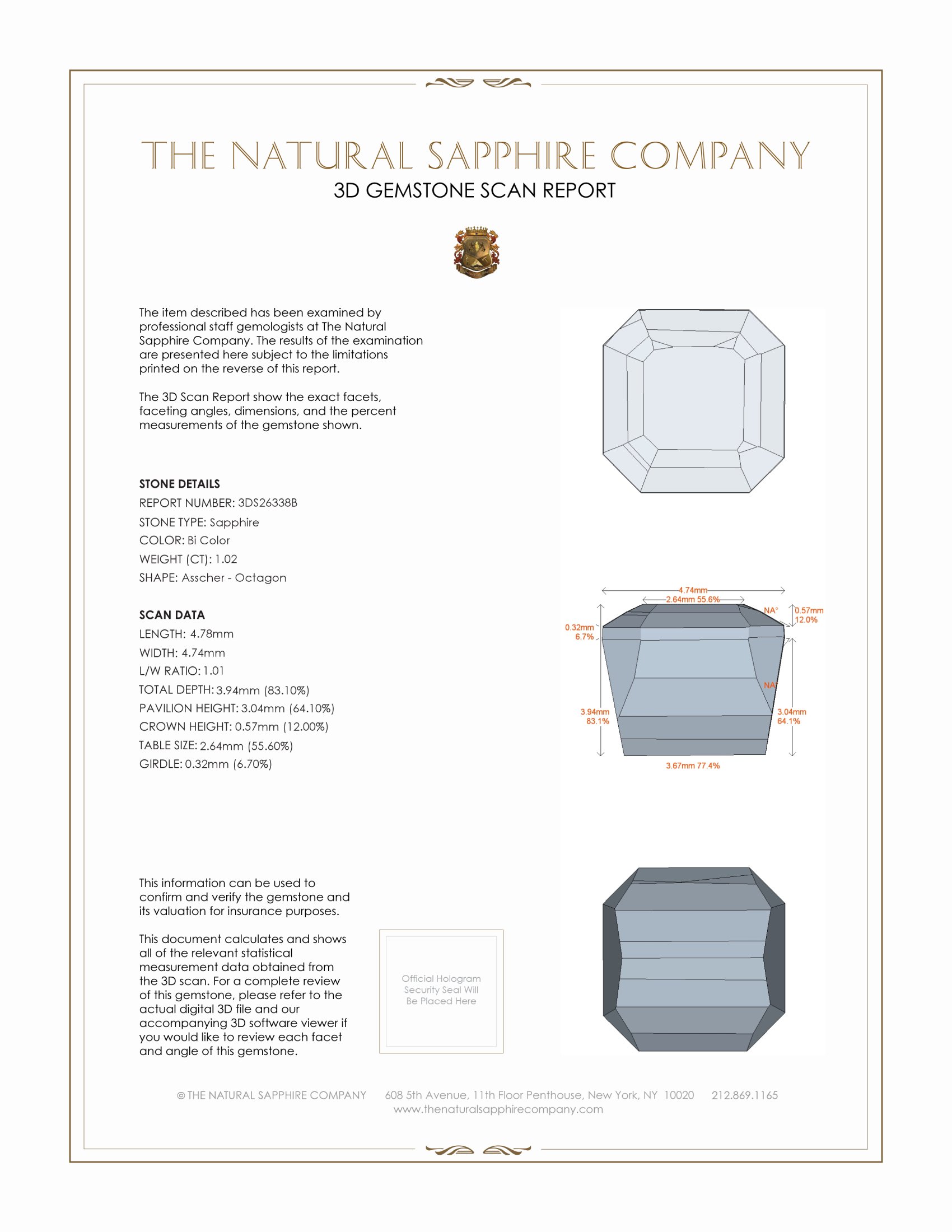 THE NATURAL SAPPHIRE COMPANY

3D GEMSTONE SCAN REPORT

The item described has been examined by professional staff gemologists at The Natural Sapphire Company. The results of the examination are presented here subject to the limitations printed on the reverse of this report.

The 3D Scan Report show the exact facets, faceting angles, dimensions, and the percent measurements of the gemstone shown.

STONE DETAILS
REPORT NUMBER: 3DS26338B
STONE TYPE: Sapphire
COLOR: Bi Color
WEIGHT (CT): 1.02
SHAPE: Asscher - Octagon

SCAN DATA
LENGTH: 4.78mm
WIDTH: 4.74mm
L/W RATIO: 1.01
TOTAL DEPTH: 3.94mm (83.10%)
PAVILION HEIGHT: 3.04mm (64.10%)
CROWN HEIGHT: 0.57mm (12.00%)
TABLE SIZE: 2.64mm (55.60%)
GIRDLE: 0.32mm (6.70%)

4.74mm
2.64mm 55.6%
NA°
0.57mm 12.0%
0.32mm 6.7%
NA°
3.94mm 83.1%
3.04mm 64.1%
3.67mm 77.4%

This information can be used to confirm and verify the gemstone and its valuation for insurance purposes.

This document calculates and shows all of the relevant statistical measurement data obtained from the 3D scan. For a complete review of this gemstone, please refer to the actual digital 3D file and our accompanying 3D software viewer if you would like to review each facet and angle of this gemstone.

Official Hologram Security Seal Will Be Placed Here

© THE NATURAL SAPPHIRE COMPANY 608 5th Avenue, 11th Floor Penthouse, New York, NY 10020 212.869.1165
www.thenaturalsapphirecompany.com