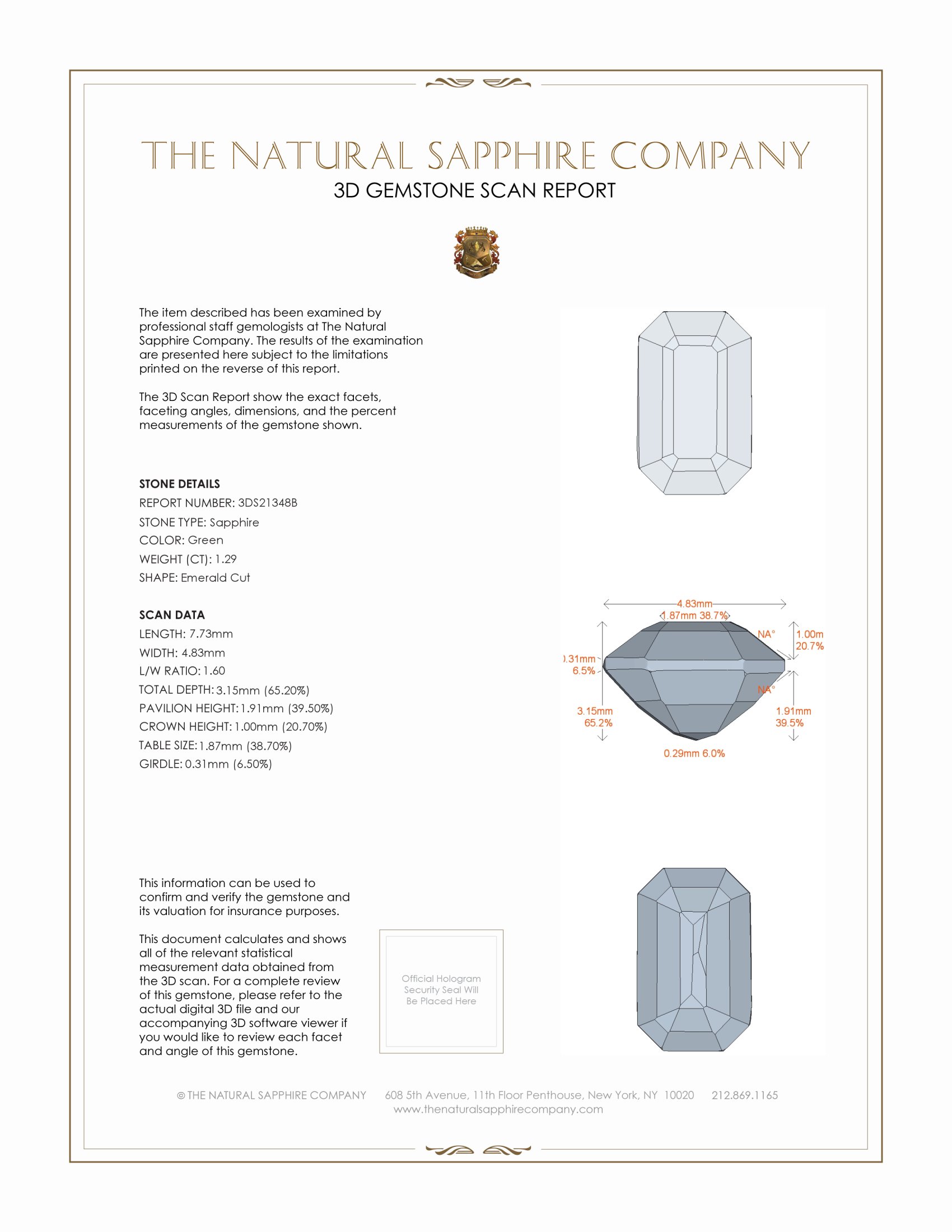 THE NATURAL SAPPHIRE COMPANY

3D GEMSTONE SCAN REPORT

The item described has been examined by professional staff gemologists at The Natural Sapphire Company. The results of the examination are presented here subject to the limitations printed on the reverse of this report.

The 3D Scan Report show the exact facets, faceting angles, dimensions, and the percent measurements of the gemstone shown.

STONE DETAILS

REPORT NUMBER: 3DS21348B

STONE TYPE: Sapphire

COLOR: Green

WEIGHT (CT): 1.29

SHAPE: Emerald Cut

SCAN DATA

LENGTH: 7.73mm

WIDTH: 4.83mm

L/W RATIO: 1.60

TOTAL DEPTH: 3.15mm (65.20%)

PAVILION HEIGHT: 1.91mm (39.50%)

CROWN HEIGHT: 1.00mm (20.70%)

TABLE SIZE: 1.87mm (38.70%)

GIRDLE: 0.31mm (6.50%)

4.83mm
1.87mm 38.7%
NA°
1.00m
20.7%
).31mm
6.5%
NA°
3.15mm
65.2%
1.91mm
39.5%
0.29mm 6.0%

This information can be used to confirm and verify the gemstone and its valuation for insurance purposes.

This document calculates and shows all of the relevant statistical measurement data obtained from the 3D scan. For a complete review of this gemstone, please refer to the actual digital 3D file and our accompanying 3D software viewer if you would like to review each facet and angle of this gemstone.

Official Hologram Security Seal Will Be Placed Here

© THE NATURAL SAPPHIRE COMPANY 608 5th Avenue, 11th Floor Penthouse, New York, NY 10020 212.869.1165
www.thenaturalsapphirecompany.com