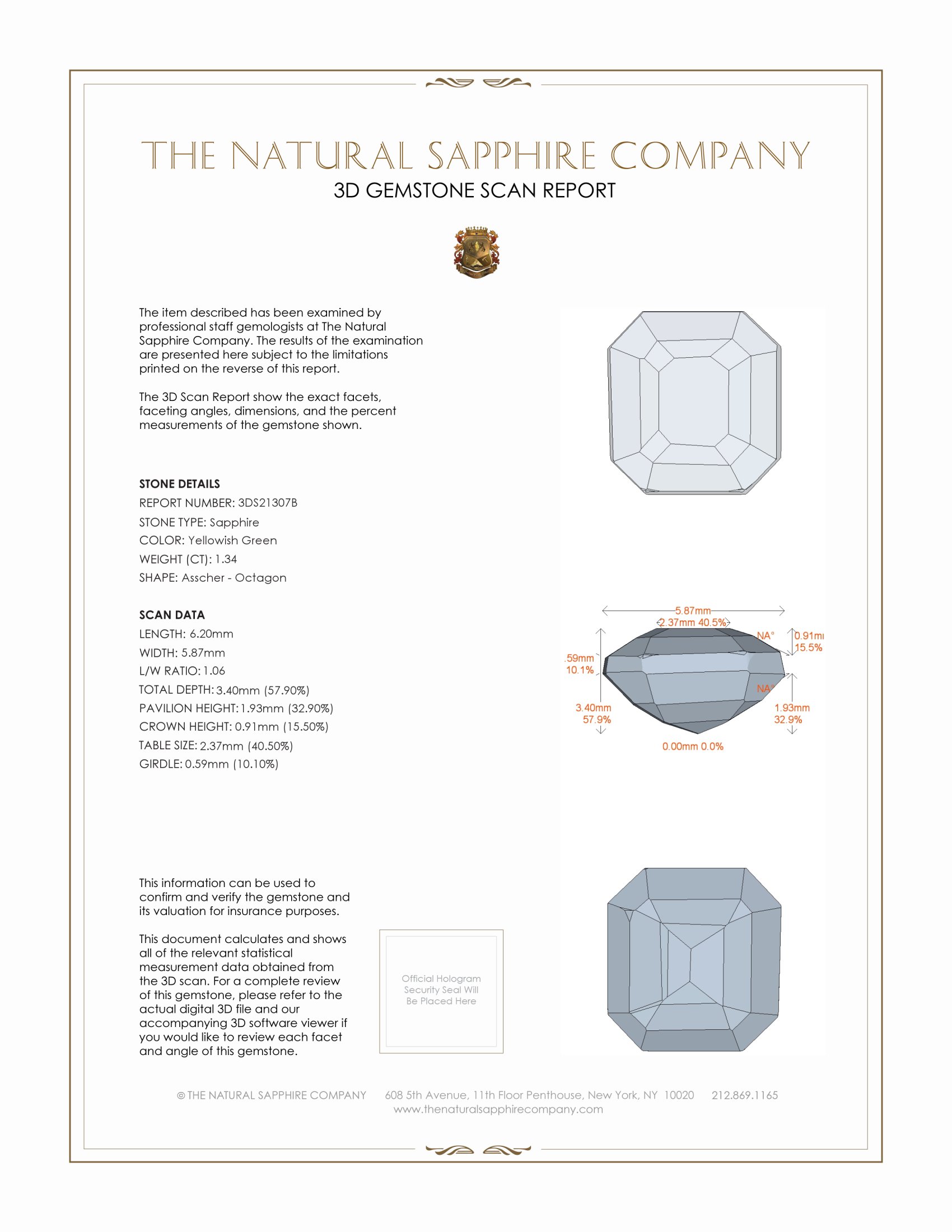 THE NATURAL SAPPHIRE COMPANY
3D GEMSTONE SCAN REPORT

The item described has been examined by professional staff gemologists at The Natural Sapphire Company. The results of the examination are presented here subject to the limitations printed on the reverse of this report.

The 3D Scan Report show the exact facets, faceting angles, dimensions, and the percent measurements of the gemstone shown.

STONE DETAILS
REPORT NUMBER: 3DS21307B
STONE TYPE: Sapphire
COLOR: Yellowish Green
WEIGHT (CT): 1.34
SHAPE: Asscher - Octagon

SCAN DATA
LENGTH: 6.20mm
WIDTH: 5.87mm
L/W RATIO: 1.06
TOTAL DEPTH: 3.40mm (57.90%)
PAVILION HEIGHT: 1.93mm (32.90%)
CROWN HEIGHT: 0.91mm (15.50%)
TABLE SIZE: 2.37mm (40.50%)
GIRDLE: 0.59mm (10.10%)

5.87mm
2.37mm 40.5%
NA°
0.91m
15.5%
.59mm
10.1%
NA°
3.40mm
57.9%
1.93mm
32.9%
0.00mm 0.0%

This information can be used to confirm and verify the gemstone and its valuation for insurance purposes.

This document calculates and shows all of the relevant statistical measurement data obtained from the 3D scan. For a complete review of this gemstone, please refer to the actual digital 3D file and our accompanying 3D software viewer if you would like to review each facet and angle of this gemstone.

Official Hologram Security Seal Will Be Placed Here

© THE NATURAL SAPPHIRE COMPANY 608 5th Avenue, 11th Floor Penthouse, New York, NY 10020 212.869.1165
www.thenaturalsapphirecompany.com