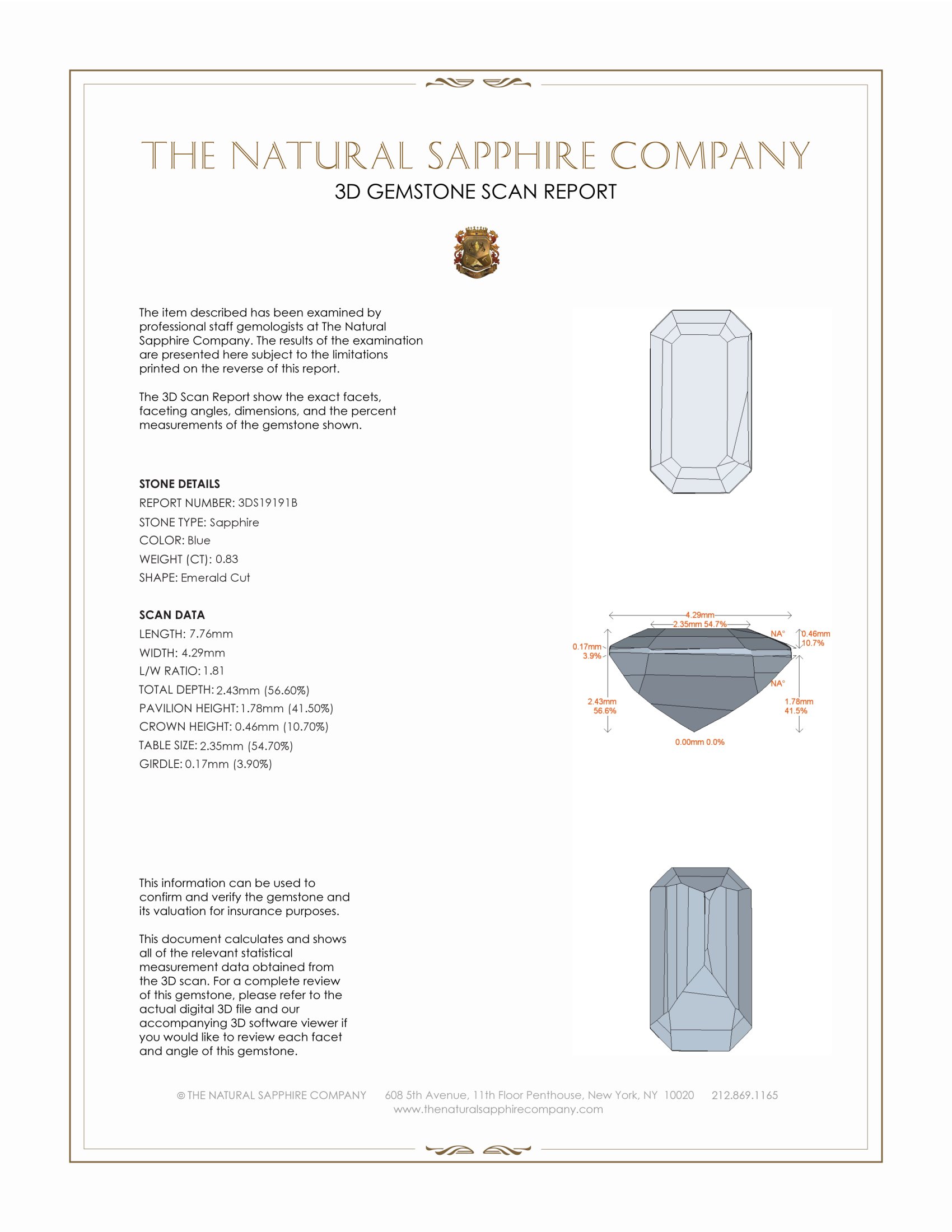 THE NATURAL SAPPHIRE COMPANY
3D GEMSTONE SCAN REPORT

The item described has been examined by professional staff gemologists at The Natural Sapphire Company. The results of the examination are presented here subject to the limitations printed on the reverse of this report.

The 3D Scan Report show the exact facets, faceting angles, dimensions, and the percent measurements of the gemstone shown.

STONE DETAILS
REPORT NUMBER: 3DS19191B
STONE TYPE: Sapphire
COLOR: Blue
WEIGHT (CT): 0.83
SHAPE: Emerald Cut

SCAN DATA
LENGTH: 7.76mm
WIDTH: 4.29mm
L/W RATIO: 1.81
TOTAL DEPTH: 2.43mm (56.60%)
PAVILION HEIGHT: 1.78mm (41.50%)
CROWN HEIGHT: 0.46mm (10.70%)
TABLE SIZE: 2.35mm (54.70%)
GIRDLE: 0.17mm (3.90%)

4.29mm
2.35mm 54.7%
NA°
0.46mm 10.7%
0.17mm 3.9%
NA°
2.43mm 56.6%
1.78mm 41.5%
0.00mm 0.0%

This information can be used to confirm and verify the gemstone and its valuation for insurance purposes.

This document calculates and shows all of the relevant statistical measurement data obtained from the 3D scan. For a complete review of this gemstone, please refer to the actual digital 3D file and our accompanying 3D software viewer if you would like to review each facet and angle of this gemstone.

© THE NATURAL SAPPHIRE COMPANY 608 5th Avenue, 11th Floor Penthouse, New York, NY 10020 212.869.1165
www.thenaturalsapphirecompany.com