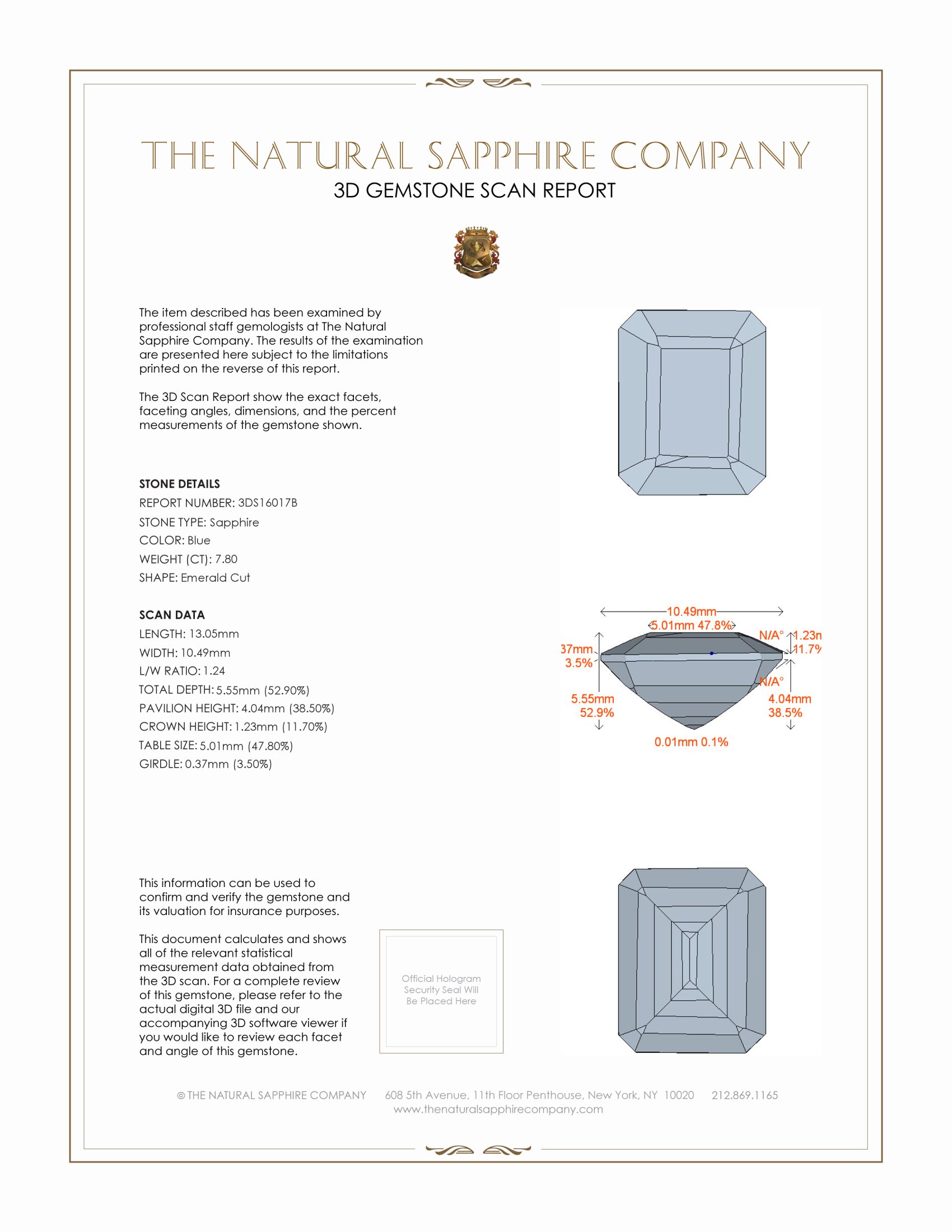 THE NATURAL SAPPHIRE COMPANY

3D GEMSTONE SCAN REPORT

The item described has been examined by professional staff gemologists at The Natural Sapphire Company. The results of the examination are presented here subject to the limitations printed on the reverse of this report.

The 3D Scan Report show the exact facets, faceting angles, dimensions, and the percent measurements of the gemstone shown.

STONE DETAILS
REPORT NUMBER: 3DS16017B
STONE TYPE: Sapphire
COLOR: Blue
WEIGHT (CT): 7.80
SHAPE: Emerald Cut

SCAN DATA
LENGTH: 13.05mm
WIDTH: 10.49mm
L/W RATIO: 1.24
TOTAL DEPTH: 5.55mm (52.90%)
PAVILION HEIGHT: 4.04mm (38.50%)
CROWN HEIGHT: 1.23mm (11.70%)
TABLE SIZE: 5.01mm (47.80%)
GIRDLE: 0.37mm (3.50%)

10.49mm
5.01mm 47.8%
N/A° 1.23n 11.7%
37mm 3.5%
N/A°
5.55mm 52.9%
4.04mm 38.5%
0.01mm 0.1%

This information can be used to confirm and verify the gemstone and its valuation for insurance purposes.

This document calculates and shows all of the relevant statistical measurement data obtained from the 3D scan. For a complete review of this gemstone, please refer to the actual digital 3D file and our accompanying 3D software viewer if you would like to review each facet and angle of this gemstone.

Official Hologram Security Seal Will Be Placed Here

© THE NATURAL SAPPHIRE COMPANY 608 5th Avenue, 11th Floor Penthouse, New York, NY 10020 212.869.1165
www.thenaturalsapphirecompany.com