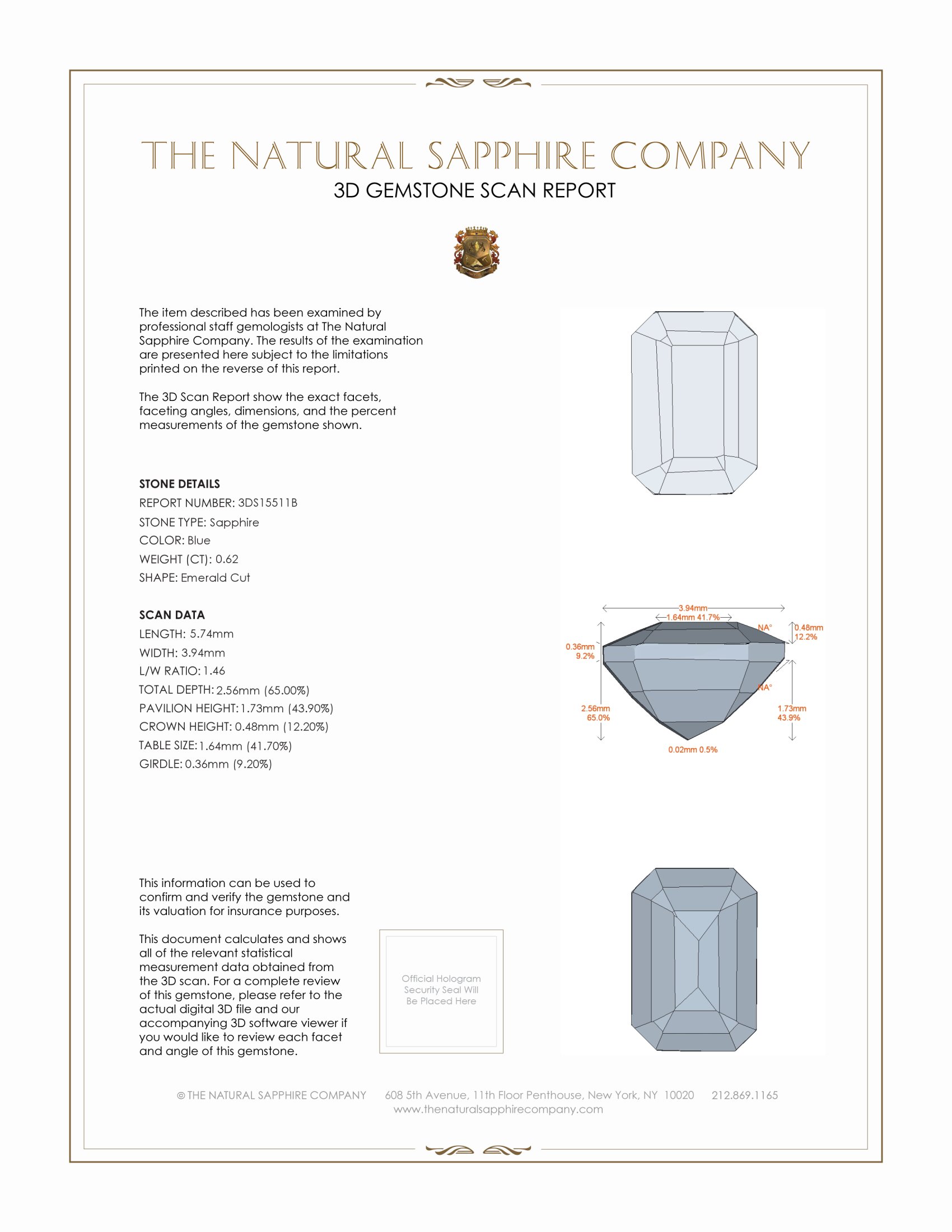 THE NATURAL SAPPHIRE COMPANY
3D GEMSTONE SCAN REPORT

The item described has been examined by professional staff gemologists at The Natural Sapphire Company. The results of the examination are presented here subject to the limitations printed on the reverse of this report.

The 3D Scan Report show the exact facets, faceting angles, dimensions, and the percent measurements of the gemstone shown.

STONE DETAILS
REPORT NUMBER: 3DS15511B
STONE TYPE: Sapphire
COLOR: Blue
WEIGHT (CT): 0.62
SHAPE: Emerald Cut

SCAN DATA
LENGTH: 5.74mm
WIDTH: 3.94mm
L/W RATIO: 1.46
TOTAL DEPTH: 2.56mm (65.00%)
PAVILION HEIGHT: 1.73mm (43.90%)
CROWN HEIGHT: 0.48mm (12.20%)
TABLE SIZE: 1.64mm (41.70%)
GIRDLE: 0.36mm (9.20%)

3.94mm
1.64mm 41.7%
NA°
0.48mm 12.2%
0.36mm 9.2%
NA°
2.56mm 65.0%
1.73mm 43.9%
0.02mm 0.5%

This information can be used to confirm and verify the gemstone and its valuation for insurance purposes.

This document calculates and shows all of the relevant statistical measurement data obtained from the 3D scan. For a complete review of this gemstone, please refer to the actual digital 3D file and our accompanying 3D software viewer if you would like to review each facet and angle of this gemstone.

Official Hologram Security Seal Will Be Placed Here

© THE NATURAL SAPPHIRE COMPANY 608 5th Avenue, 11th Floor Penthouse, New York, NY 10020 212.869.1165
www.thenaturalsapphirecompany.com