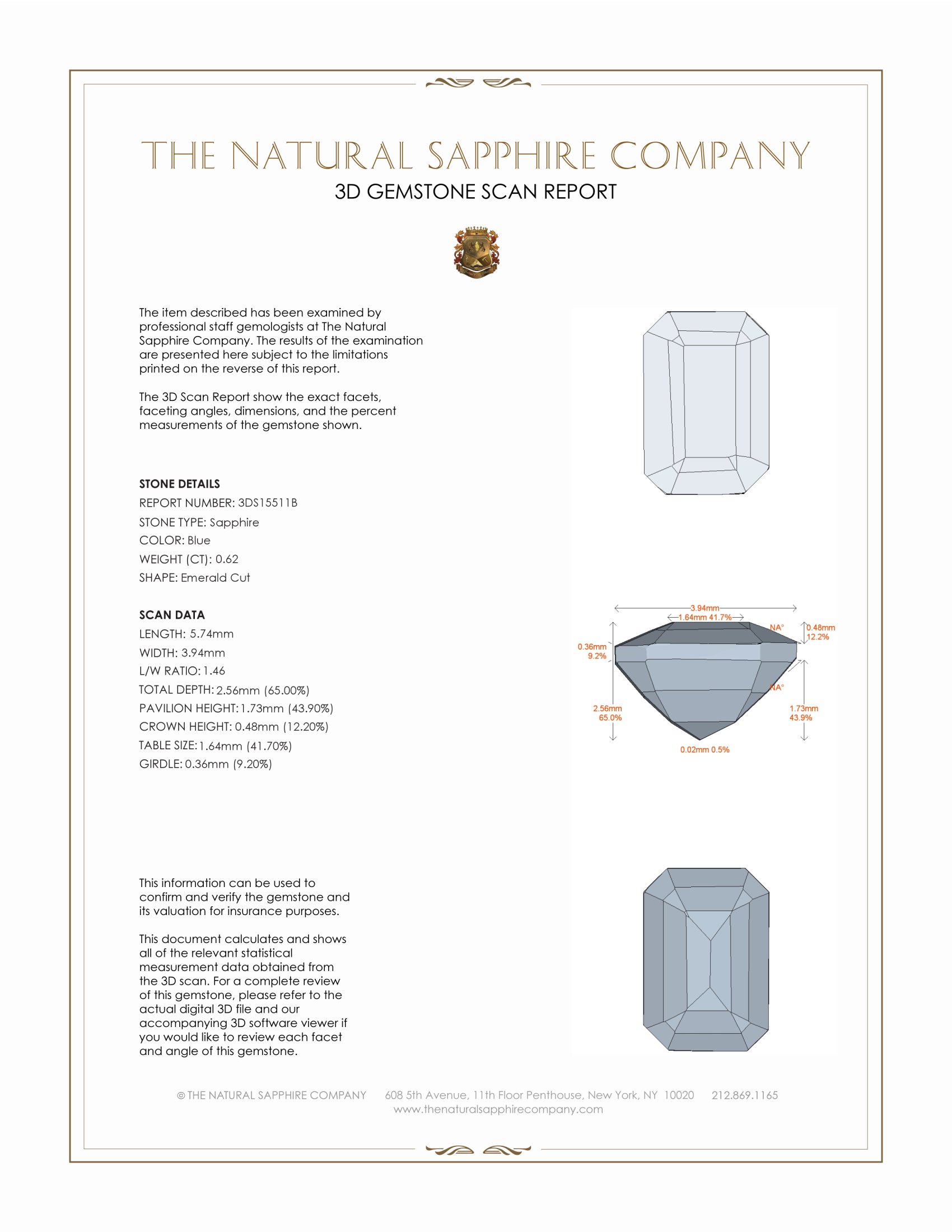 THE NATURAL SAPPHIRE COMPANY
3D GEMSTONE SCAN REPORT

The item described has been examined by professional staff gemologists at The Natural Sapphire Company. The results of the examination are presented here subject to the limitations printed on the reverse of this report.

The 3D Scan Report show the exact facets, faceting angles, dimensions, and the percent measurements of the gemstone shown.

STONE DETAILS
REPORT NUMBER: 3DS15511B
STONE TYPE: Sapphire
COLOR: Blue
WEIGHT (CT): 0.62
SHAPE: Emerald Cut

SCAN DATA
LENGTH: 5.74mm
WIDTH: 3.94mm
L/W RATIO: 1.46
TOTAL DEPTH: 2.56mm (65.00%)
PAVILION HEIGHT: 1.73mm (43.90%)
CROWN HEIGHT: 0.48mm (12.20%)
TABLE SIZE: 1.64mm (41.70%)
GIRDLE: 0.36mm (9.20%)

3.94mm
1.64mm 41.7%
NA°
0.48mm 12.2%
0.36mm 9.2%
NA°
2.56mm 65.0%
1.73mm 43.9%
0.02mm 0.5%

This information can be used to confirm and verify the gemstone and its valuation for insurance purposes.

This document calculates and shows all of the relevant statistical measurement data obtained from the 3D scan. For a complete review of this gemstone, please refer to the actual digital 3D file and our accompanying 3D software viewer if you would like to review each facet and angle of this gemstone.

© THE NATURAL SAPPHIRE COMPANY 608 5th Avenue, 11th Floor Penthouse, New York, NY 10020 212.869.1165
www.thenaturalsapphirecompany.com