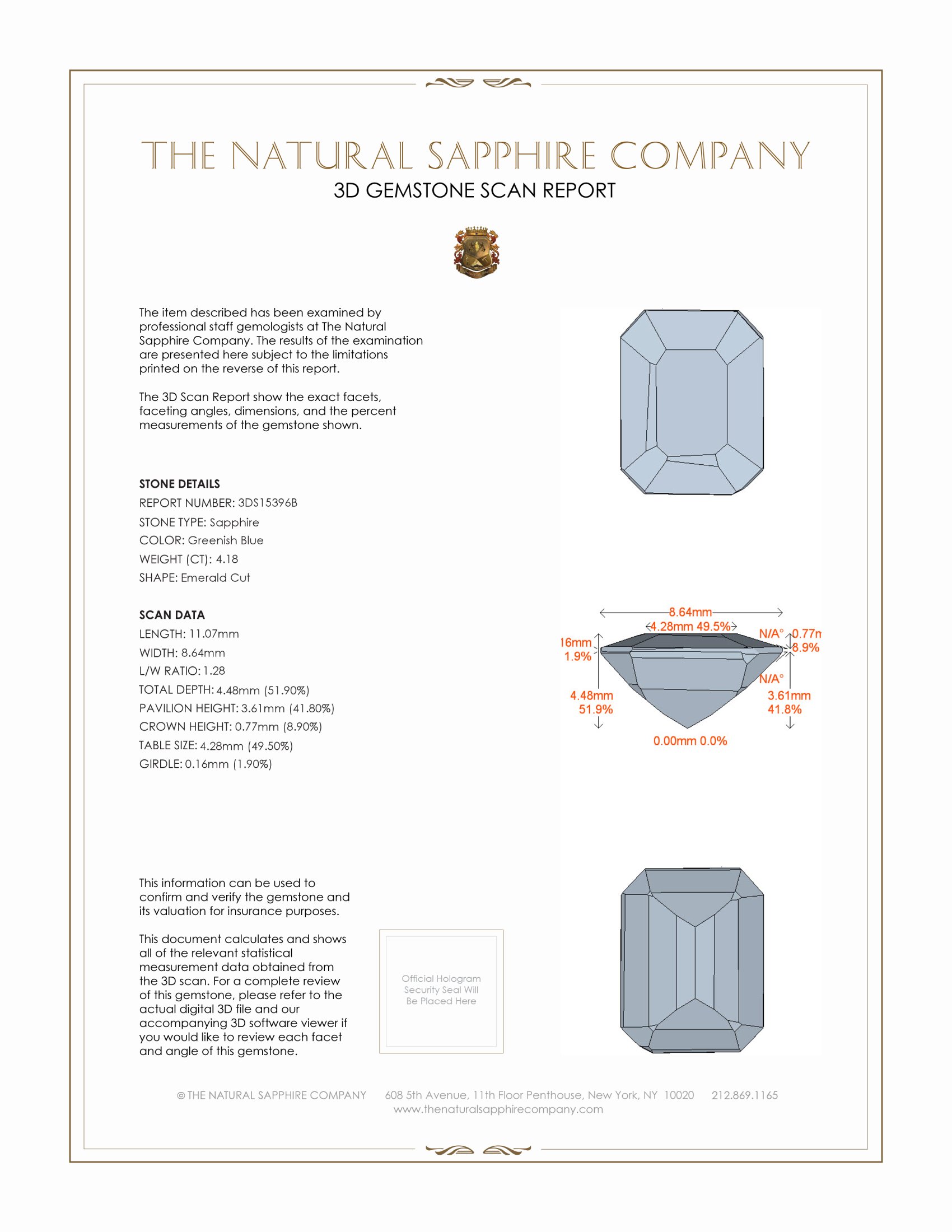 THE NATURAL SAPPHIRE COMPANY
3D GEMSTONE SCAN REPORT

The item described has been examined by professional staff gemologists at The Natural Sapphire Company. The results of the examination are presented here subject to the limitations printed on the reverse of this report.

The 3D Scan Report show the exact facets, faceting angles, dimensions, and the percent measurements of the gemstone shown.

STONE DETAILS
REPORT NUMBER: 3DS15396B
STONE TYPE: Sapphire
COLOR: Greenish Blue
WEIGHT (CT): 4.18
SHAPE: Emerald Cut

SCAN DATA
LENGTH: 11.07mm
WIDTH: 8.64mm
L/W RATIO: 1.28
TOTAL DEPTH: 4.48mm (51.90%)
PAVILION HEIGHT: 3.61mm (41.80%)
CROWN HEIGHT: 0.77mm (8.90%)
TABLE SIZE: 4.28mm (49.50%)
GIRDLE: 0.16mm (1.90%)

8.64mm
4.28mm 49.5%
16mm
1.9%
N/A°
0.77m
8.9%
N/A°
4.48mm
51.9%
3.61mm
41.8%
0.00mm 0.0%

This information can be used to confirm and verify the gemstone and its valuation for insurance purposes.

This document calculates and shows all of the relevant statistical measurement data obtained from the 3D scan. For a complete review of this gemstone, please refer to the actual digital 3D file and our accompanying 3D software viewer if you would like to review each facet and angle of this gemstone.

Official Hologram Security Seal Will Be Placed Here

© THE NATURAL SAPPHIRE COMPANY 608 5th Avenue, 11th Floor Penthouse, New York, NY 10020 212.869.1165
www.thenaturalsapphirecompany.com