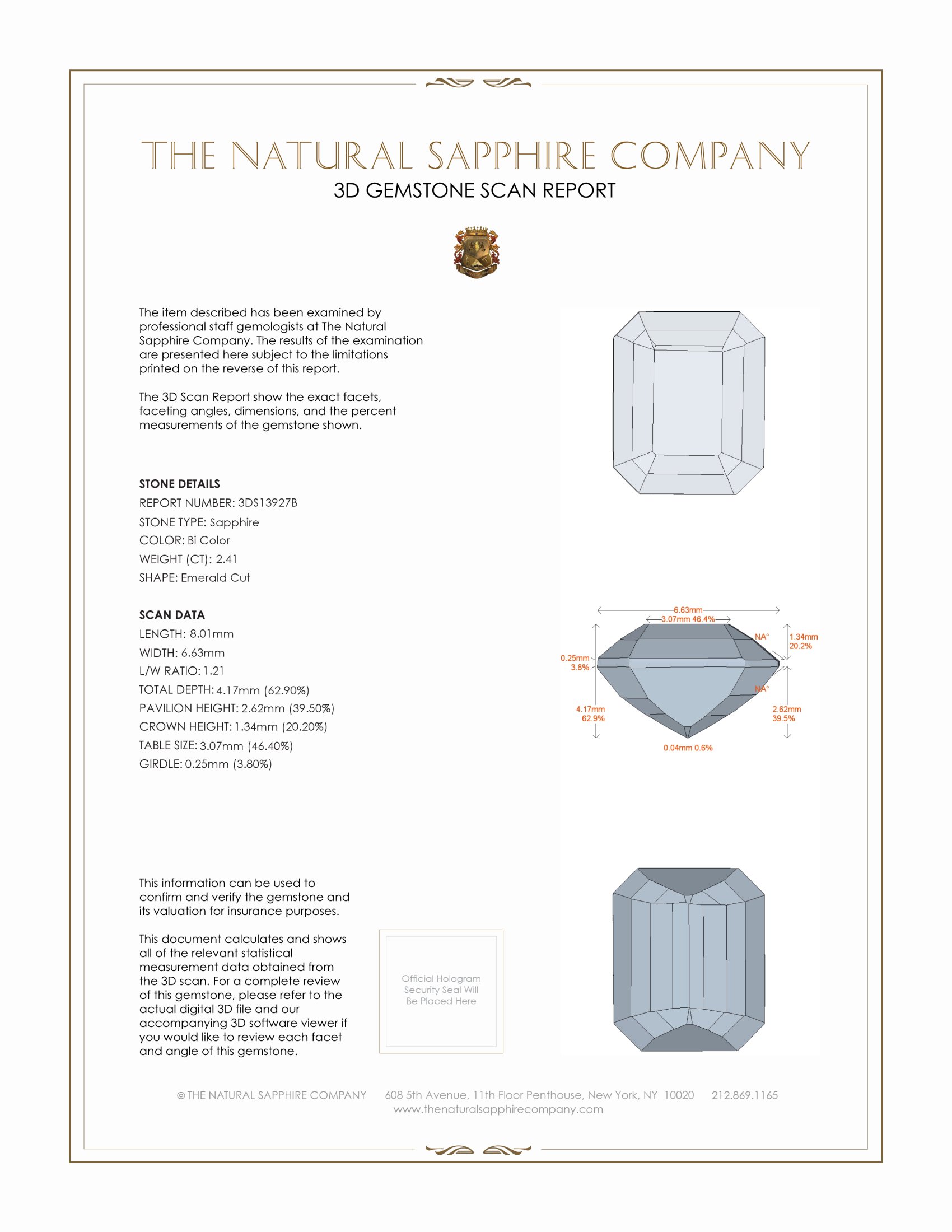 THE NATURAL SAPPHIRE COMPANY
3D GEMSTONE SCAN REPORT

The item described has been examined by professional staff gemologists at The Natural Sapphire Company. The results of the examination are presented here subject to the limitations printed on the reverse of this report.

The 3D Scan Report show the exact facets, faceting angles, dimensions, and the percent measurements of the gemstone shown.

STONE DETAILS
REPORT NUMBER: 3DS13927B
STONE TYPE: Sapphire
COLOR: Bi Color
WEIGHT (CT): 2.41
SHAPE: Emerald Cut

SCAN DATA
LENGTH: 8.01mm
WIDTH: 6.63mm
L/W RATIO: 1.21
TOTAL DEPTH: 4.17mm (62.90%)
PAVILION HEIGHT: 2.62mm (39.50%)
CROWN HEIGHT: 1.34mm (20.20%)
TABLE SIZE: 3.07mm (46.40%)
GIRDLE: 0.25mm (3.80%)

6.63mm
3.07mm 46.4%
NA°
1.34mm 20.2%
0.25mm 3.8%
NA°
4.17mm 62.9%
2.62mm 39.5%
0.04mm 0.6%

This information can be used to confirm and verify the gemstone and its valuation for insurance purposes.

This document calculates and shows all of the relevant statistical measurement data obtained from the 3D scan. For a complete review of this gemstone, please refer to the actual digital 3D file and our accompanying 3D software viewer if you would like to review each facet and angle of this gemstone.

Official Hologram Security Seal Will Be Placed Here

© THE NATURAL SAPPHIRE COMPANY 608 5th Avenue, 11th Floor Penthouse, New York, NY 10020 212.869.1165
www.thenaturalsapphirecompany.com