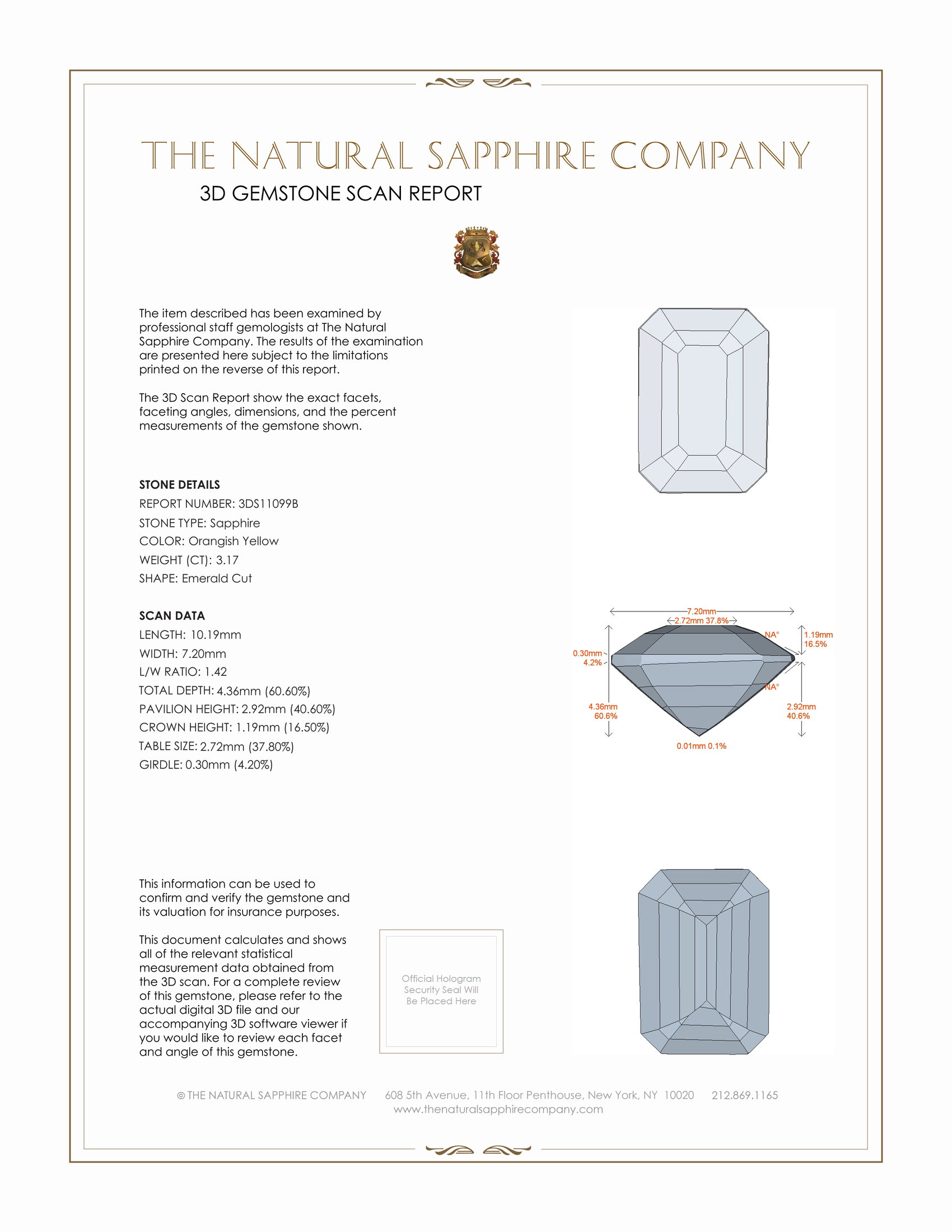 THE NATURAL SAPPHIRE COMPANY

3D GEMSTONE SCAN REPORT

The item described has been examined by professional staff gemologists at The Natural Sapphire Company. The results of the examination are presented here subject to the limitations printed on the reverse of this report.

The 3D Scan Report show the exact facets, faceting angles, dimensions, and the percent measurements of the gemstone shown.

STONE DETAILS
REPORT NUMBER: 3DS11099B
STONE TYPE: Sapphire
COLOR: Orangish Yellow
WEIGHT (CT): 3.17
SHAPE: Emerald Cut

SCAN DATA
LENGTH: 10.19mm
WIDTH: 7.20mm
L/W RATIO: 1.42
TOTAL DEPTH: 4.36mm (60.60%)
PAVILION HEIGHT: 2.92mm (40.60%)
CROWN HEIGHT: 1.19mm (16.50%)
TABLE SIZE: 2.72mm (37.80%)
GIRDLE: 0.30mm (4.20%)

7.20mm
2.72mm 37.8%
NA°
1.19mm
16.5%
0.30mm
4.2%
NA°
4.36mm
60.6%
2.92mm
40.6%
0.01mm 0.1%

This information can be used to confirm and verify the gemstone and its valuation for insurance purposes.

This document calculates and shows all of the relevant statistical measurement data obtained from the 3D scan. For a complete review of this gemstone, please refer to the actual digital 3D file and our accompanying 3D software viewer if you would like to review each facet and angle of this gemstone.

Official Hologram Security Seal Will Be Placed Here

© THE NATURAL SAPPHIRE COMPANY 608 5th Avenue, 11th Floor Penthouse, New York, NY 10020 212.869.1165
www.thenaturalsapphirecompany.com