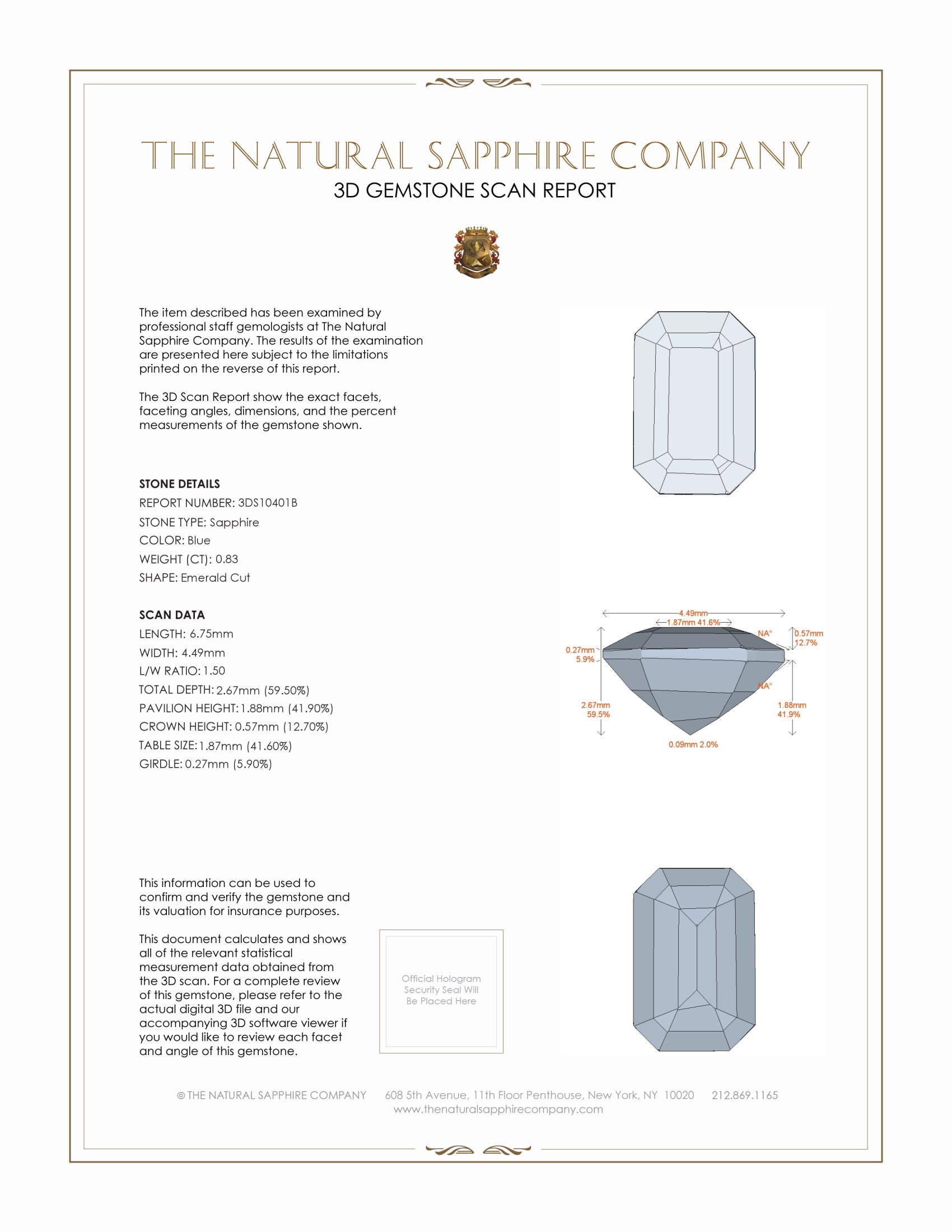 THE NATURAL SAPPHIRE COMPANY
3D GEMSTONE SCAN REPORT

The item described has been examined by professional staff gemologists at The Natural Sapphire Company. The results of the examination are presented here subject to the limitations printed on the reverse of this report.

The 3D Scan Report show the exact facets, faceting angles, dimensions, and the percent measurements of the gemstone shown.

STONE DETAILS
REPORT NUMBER: 3DS10401B
STONE TYPE: Sapphire
COLOR: Blue
WEIGHT (CT): 0.83
SHAPE: Emerald Cut

SCAN DATA
LENGTH: 6.75mm
WIDTH: 4.49mm
L/W RATIO: 1.50
TOTAL DEPTH: 2.67mm (59.50%)
PAVILION HEIGHT: 1.88mm (41.90%)
CROWN HEIGHT: 0.57mm (12.70%)
TABLE SIZE: 1.87mm (41.60%)
GIRDLE: 0.27mm (5.90%)

4.49mm
1.87mm 41.6%
NA°
0.57mm 12.7%
0.27mm 5.9%
NA°
2.67mm 59.5%
1.88mm 41.9%
0.09mm 2.0%

This information can be used to confirm and verify the gemstone and its valuation for insurance purposes.

This document calculates and shows all of the relevant statistical measurement data obtained from the 3D scan. For a complete review of this gemstone, please refer to the actual digital 3D file and our accompanying 3D software viewer if you would like to review each facet and angle of this gemstone.

Official Hologram Security Seal Will Be Placed Here

© THE NATURAL SAPPHIRE COMPANY 608 5th Avenue, 11th Floor Penthouse, New York, NY 10020 212.869.1165
www.thenaturalsapphirecompany.com