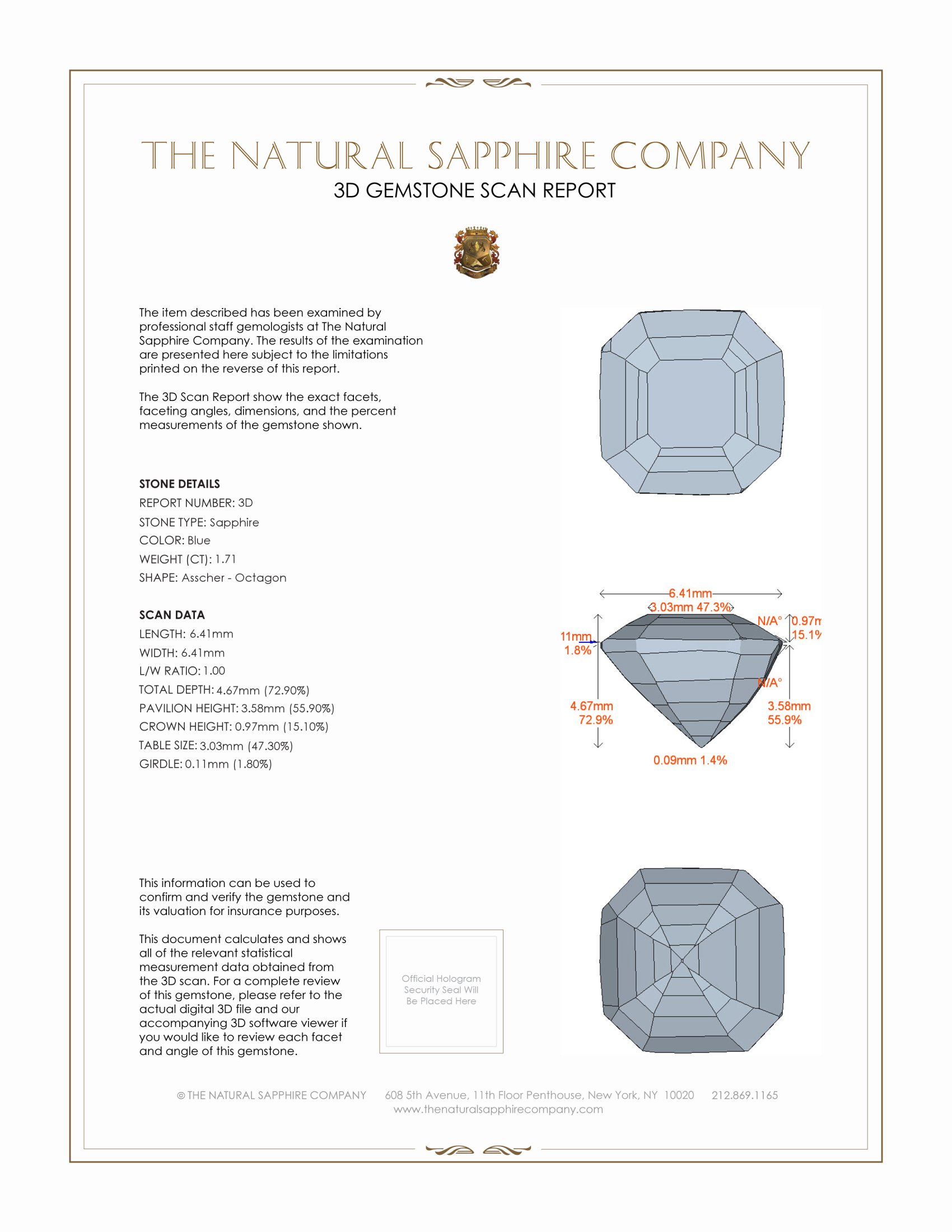 THE NATURAL SAPPHIRE COMPANY
3D GEMSTONE SCAN REPORT

The item described has been examined by professional staff gemologists at The Natural Sapphire Company. The results of the examination are presented here subject to the limitations printed on the reverse of this report.

The 3D Scan Report show the exact facets, faceting angles, dimensions, and the percent measurements of the gemstone shown.

STONE DETAILS
REPORT NUMBER: 3D
STONE TYPE: Sapphire
COLOR: Blue
WEIGHT (CT): 1.71
SHAPE: Asscher - Octagon

SCAN DATA
LENGTH: 6.41mm
WIDTH: 6.41mm
L/W RATIO: 1.00
TOTAL DEPTH: 4.67mm (72.90%)
PAVILION HEIGHT: 3.58mm (55.90%)
CROWN HEIGHT: 0.97mm (15.10%)
TABLE SIZE: 3.03mm (47.30%)
GIRDLE: 0.11mm (1.80%)

6.41mm
3.03mm 47.3%
N/A°
0.97m
15.1%
11mm
1.8%
N/A°
4.67mm
72.9%
3.58mm
55.9%
0.09mm 1.4%

This information can be used to confirm and verify the gemstone and its valuation for insurance purposes.

This document calculates and shows all of the relevant statistical measurement data obtained from the 3D scan. For a complete review of this gemstone, please refer to the actual digital 3D file and our accompanying 3D software viewer if you would like to review each facet and angle of this gemstone.

Official Hologram Security Seal Will Be Placed Here

© THE NATURAL SAPPHIRE COMPANY 608 5th Avenue, 11th Floor Penthouse, New York, NY 10020 212.869.1165
www.thenaturalsapphirecompany.com