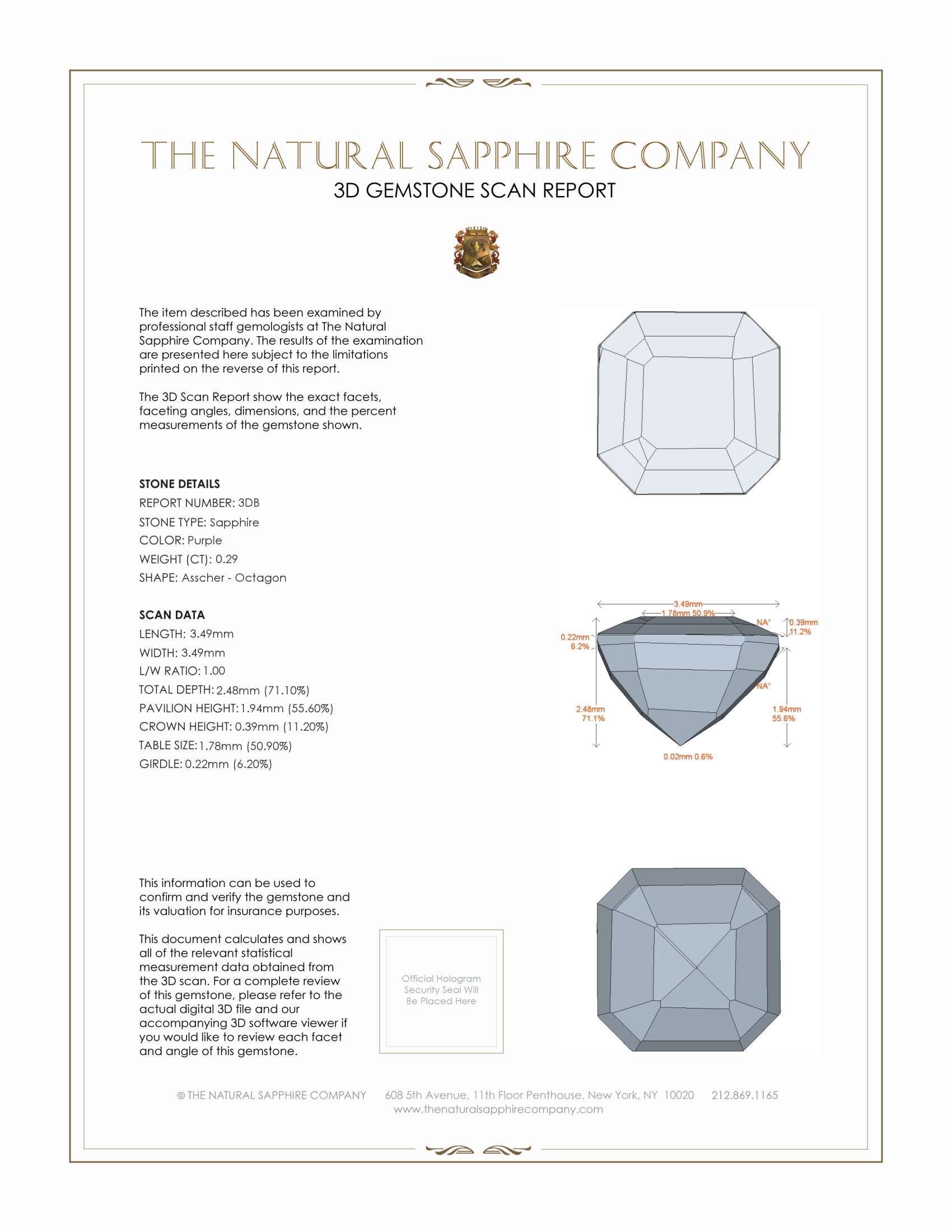 THE NATURAL SAPPHIRE COMPANY
3D GEMSTONE SCAN REPORT

The item described has been examined by professional staff gemologists at The Natural Sapphire Company. The results of the examination are presented here subject to the limitations printed on the reverse of this report.

The 3D Scan Report show the exact facets, faceting angles, dimensions, and the percent measurements of the gemstone shown.

STONE DETAILS
REPORT NUMBER: 3DB
STONE TYPE: Sapphire
COLOR: Purple
WEIGHT (CT): 0.29
SHAPE: Asscher - Octagon

SCAN DATA
LENGTH: 3.49mm
WIDTH: 3.49mm
L/W RATIO: 1.00
TOTAL DEPTH: 2.48mm (71.10%)
PAVILION HEIGHT: 1.94mm (55.60%)
CROWN HEIGHT: 0.39mm (11.20%)
TABLE SIZE: 1.78mm (50.90%)
GIRDLE: 0.22mm (6.20%)

3.49mm
1.78mm 50.9%
NA°
0.39mm
11.2%
0.22mm
6.2%
NA°
2.48mm
71.1%
1.94mm
55.6%
0.02mm 0.6%

This information can be used to confirm and verify the gemstone and its valuation for insurance purposes.

This document calculates and shows all of the relevant statistical measurement data obtained from the 3D scan. For a complete review of this gemstone, please refer to the actual digital 3D file and our accompanying 3D software viewer if you would like to review each facet and angle of this gemstone.

Official Hologram Security Seal Will Be Placed Here

© THE NATURAL SAPPHIRE COMPANY 608 5th Avenue, 11th Floor Penthouse, New York, NY 10020 212.869.1165
www.thenaturalsapphirecompany.com