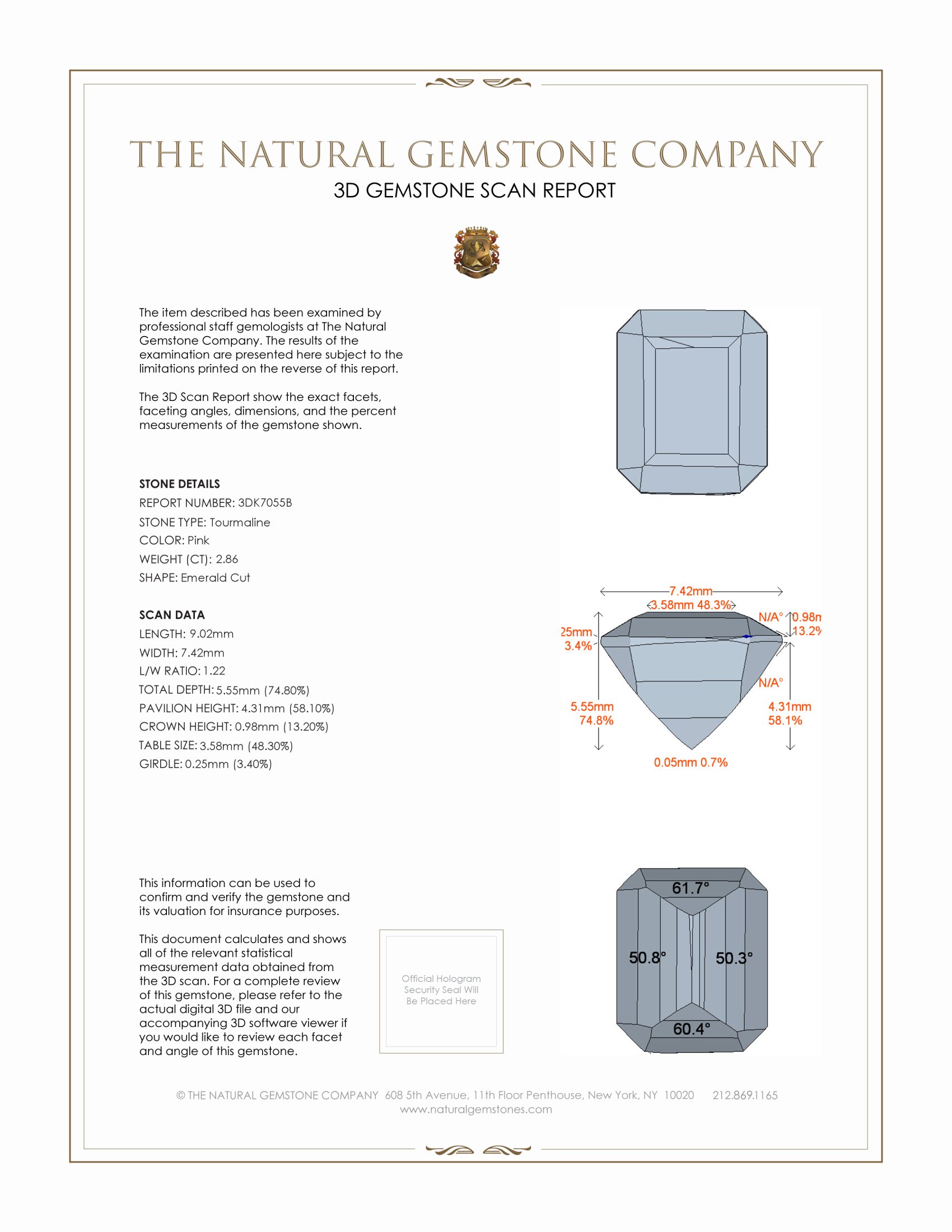 THE NATURAL GEMSTONE COMPANY
3D GEMSTONE SCAN REPORT

The item described has been examined by professional staff gemologists at The Natural Gemstone Company. The results of the examination are presented here subject to the limitations printed on the reverse of this report.

The 3D Scan Report show the exact facets, faceting angles, dimensions, and the percent measurements of the gemstone shown.

STONE DETAILS
REPORT NUMBER: 3DK7055B
STONE TYPE: Tourmaline
COLOR: Pink
WEIGHT (CT): 2.86
SHAPE: Emerald Cut

SCAN DATA
LENGTH: 9.02mm
WIDTH: 7.42mm
L/W RATIO: 1.22
TOTAL DEPTH: 5.55mm (74.80%)
PAVILION HEIGHT: 4.31mm (58.10%)
CROWN HEIGHT: 0.98mm (13.20%)
TABLE SIZE: 3.58mm (48.30%)
GIRDLE: 0.25mm (3.40%)

7.42mm
3.58mm 48.3%
N/A°
0.98m
13.2%
25mm
3.4%
N/A°
5.55mm
74.8%
4.31mm
58.1%
0.05mm 0.7%

This information can be used to confirm and verify the gemstone and its valuation for insurance purposes.

This document calculates and shows all of the relevant statistical measurement data obtained from the 3D scan. For a complete review of this gemstone, please refer to the actual digital 3D file and our accompanying 3D software viewer if you would like to review each facet and angle of this gemstone.

Official Hologram Security Seal Will Be Placed Here

61.7°
50.8°
50.3°
60.4°

© THE NATURAL GEMSTONE COMPANY 608 5th Avenue, 11th Floor Penthouse, New York, NY 10020 212.869.1165
www.naturalgemstones.com